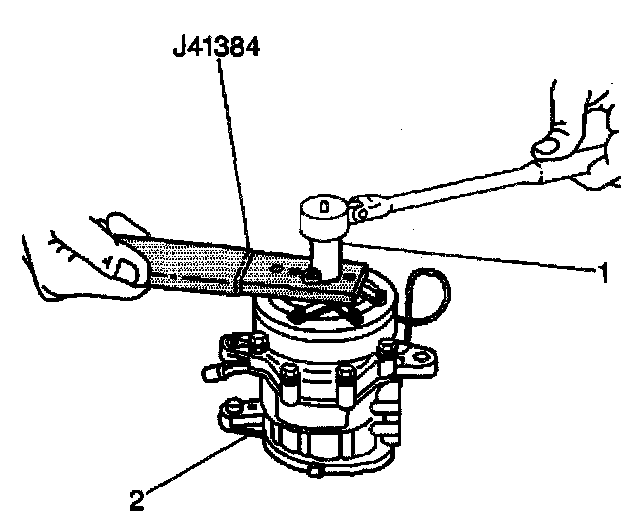 J41384

1

2