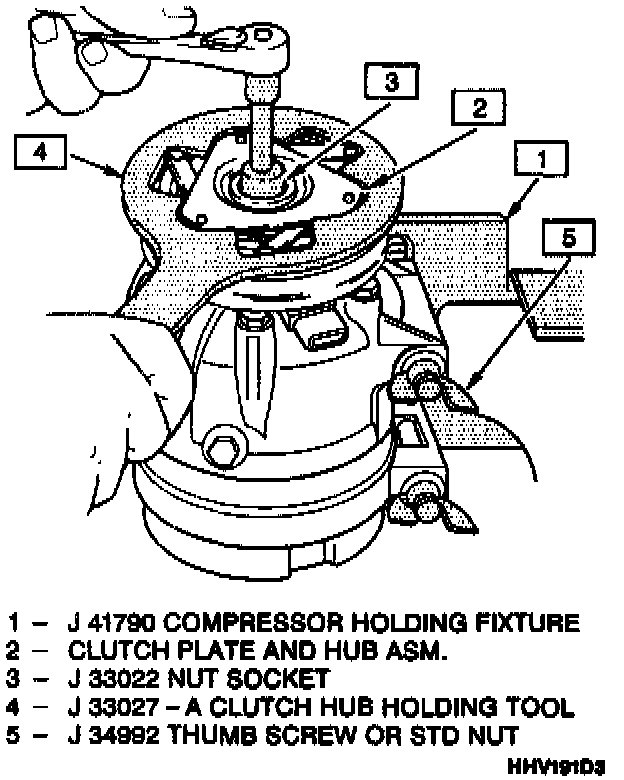 3

2

4

1

5

1 – J 41790 COMPRESSOR HOLDING FIXTURE
2 – CLUTCH PLATE AND HUB ASM.
3 – J 33022 NUT SOCKET
4 – J 33027 – A CLUTCH HUB HOLDING TOOL
5 – J 34992 THUMB SCREW OR STD NUT

HHV191D3