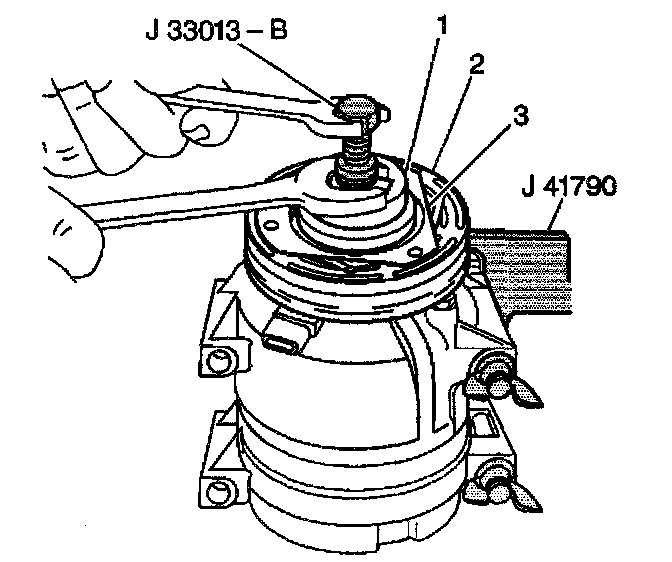 J 33013 – B
1
2
3
J 41790