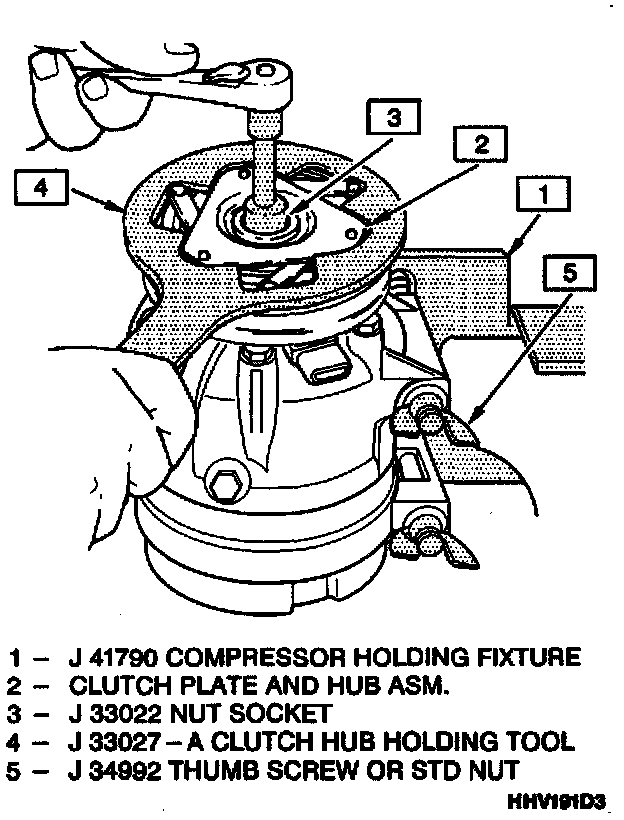 3
2
4
1
5

1 – J 41790 COMPRESSOR HOLDING FIXTURE
2 – CLUTCH PLATE AND HUB ASM.
3 – J 33022 NUT SOCKET
4 – J 33027 – A CLUTCH HUB HOLDING TOOL
5 – J 34992 THUMB SCREW OR STD NUT

HHV191D3