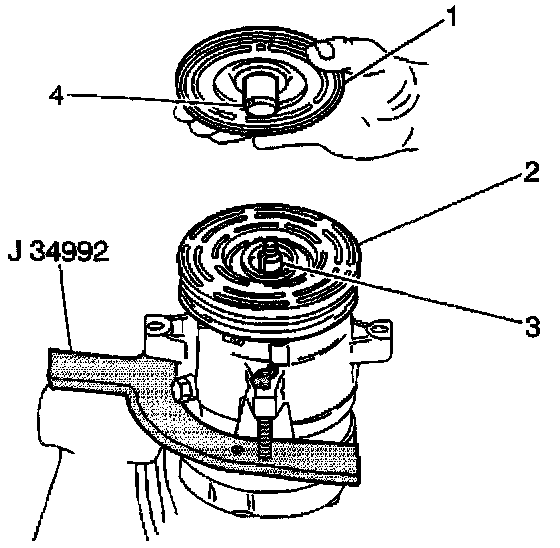 1
4
2
J 34992
3