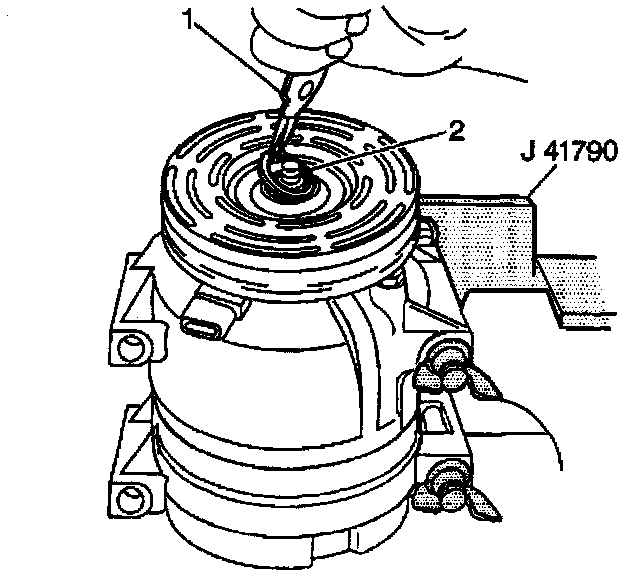 1
2
J 41790