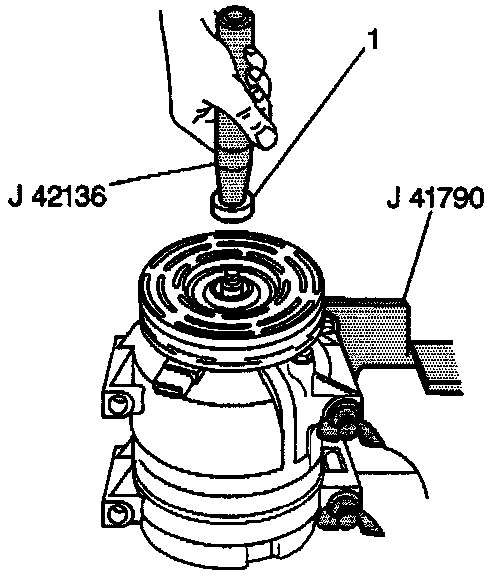 1

J 42136

J 41790