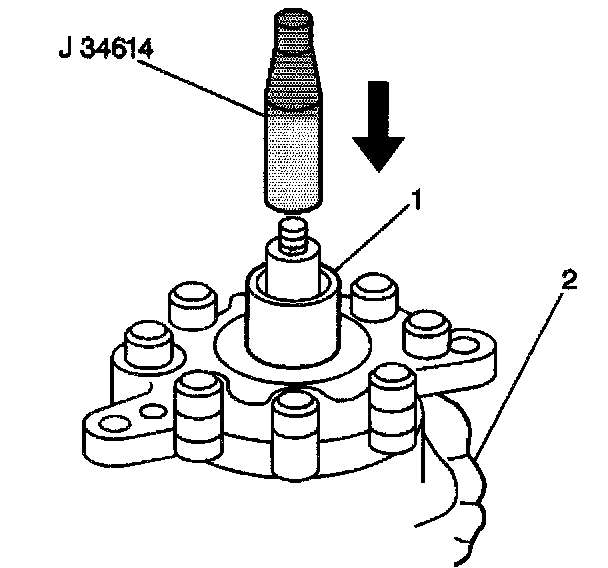 J 34614

1

2