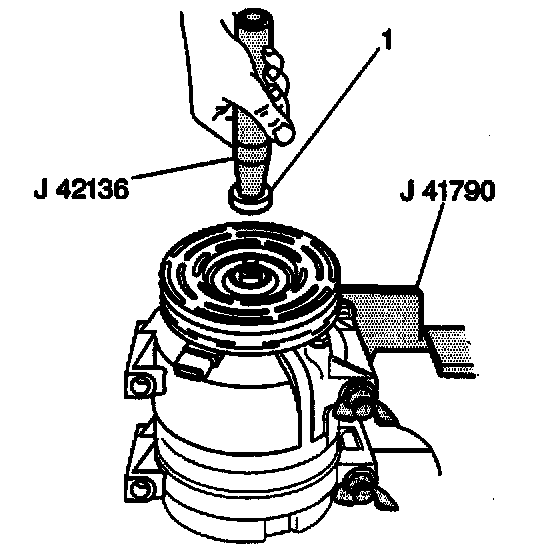 1

J 42136

J 41790