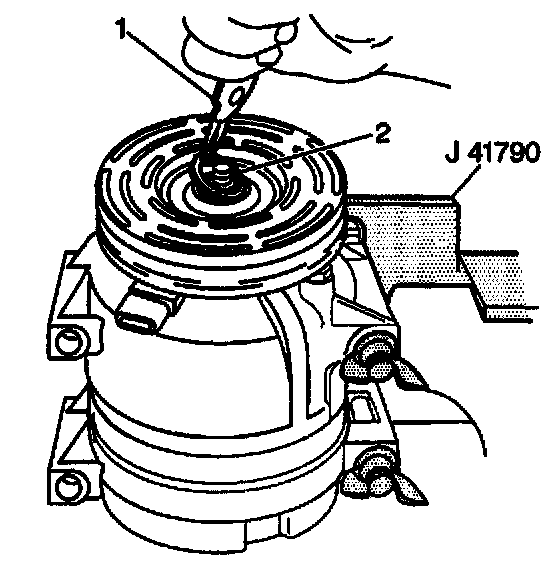 1
2
J 41790