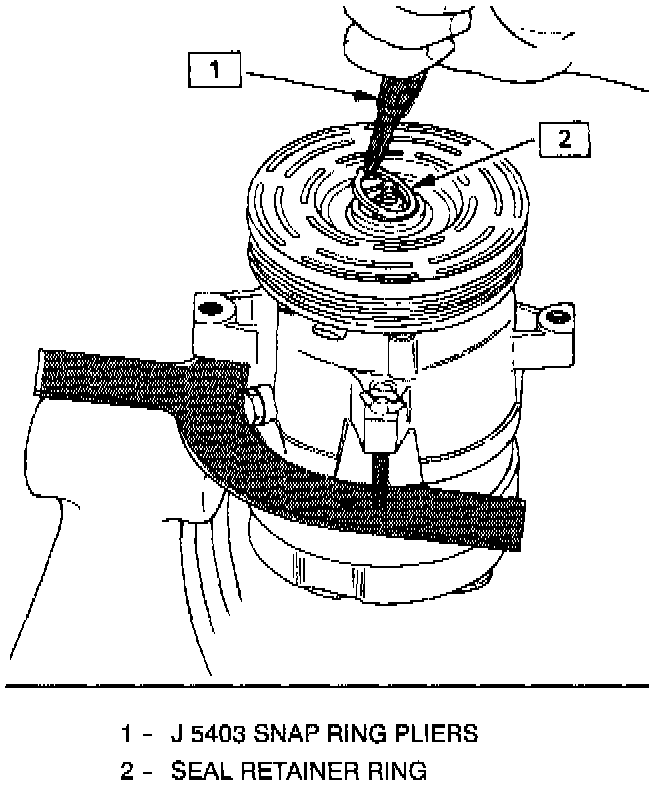 1

2

1 - J 5403 SNAP RING PLIERS
2 - SEAL RETAINER RING