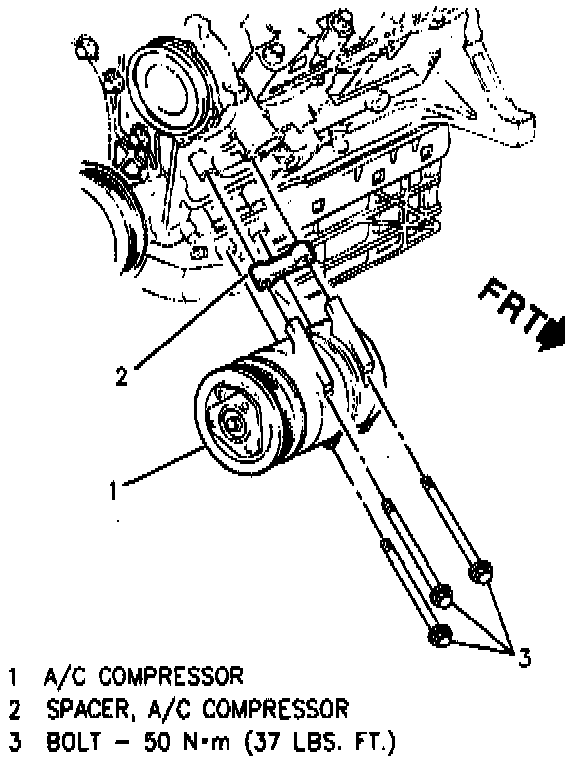 FRT

2

1

3

1 A/C COMPRESSOR
2 SPACER, A/C COMPRESSOR
3 BOLT – 50 N·m (37 LBS. FT.)