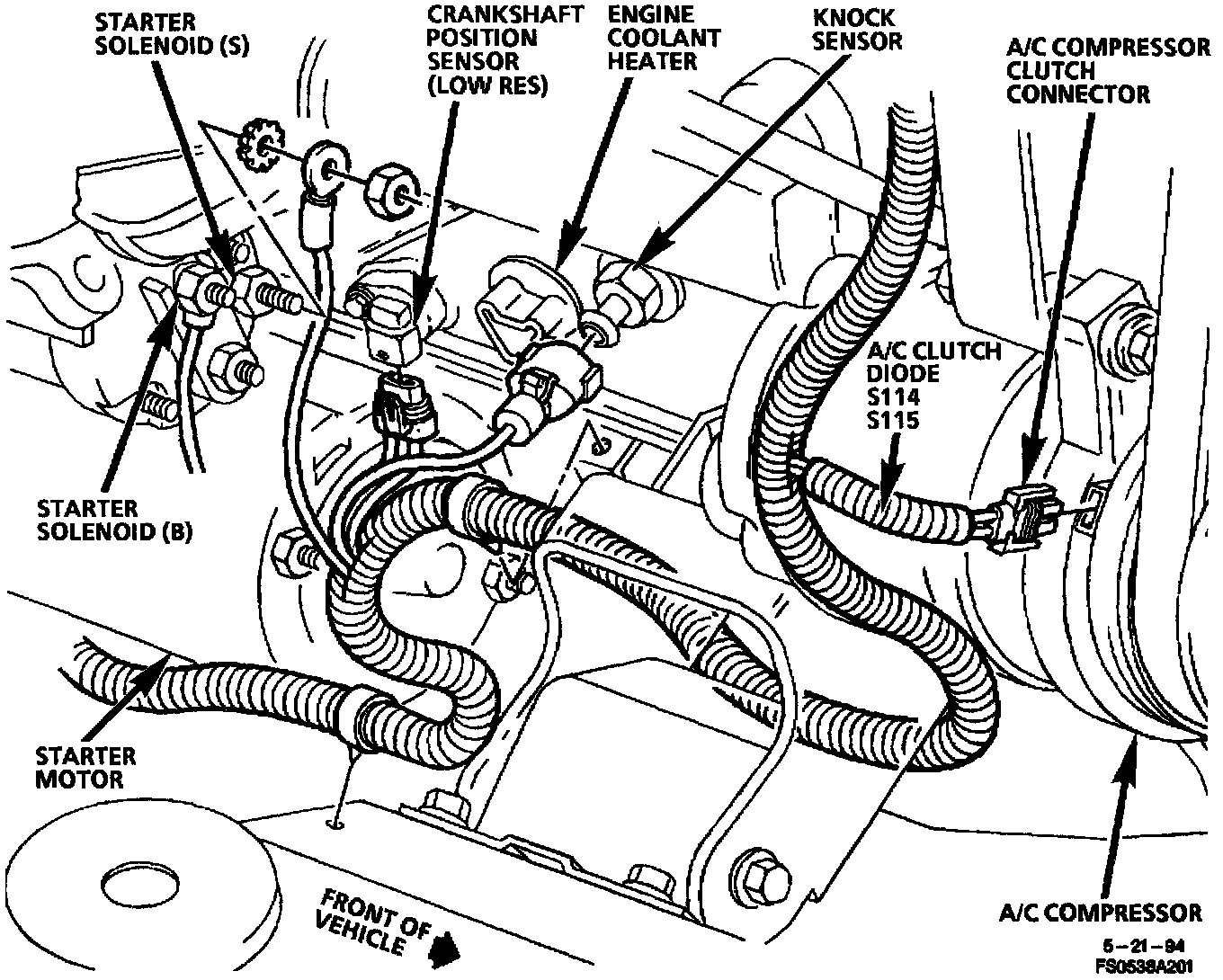 STARTER SOLENOID (S)

CRANKSHAFT POSITION SENSOR (LOW RES)

ENGINE COOLANT HEATER

KNOCK SENSOR

A/C COMPRESSOR CLUTCH CONNECTOR

A/C CLUTCH DIODE S114 S115

STARTER SOLENOID (B)

STARTER MOTOR

FRONT OF VEHICLE

A/C COMPRESSOR

5-21-94
FS0538A201