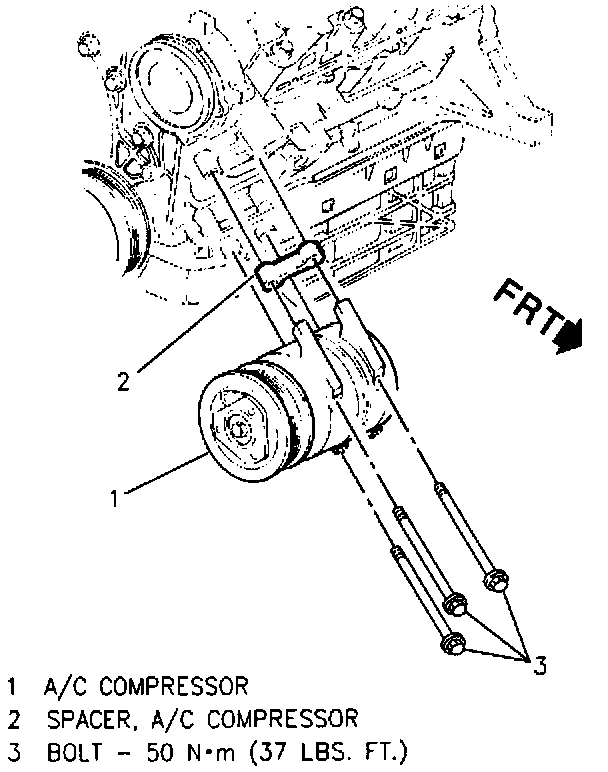 FRT

2

1

3

1 A/C COMPRESSOR
2 SPACER, A/C COMPRESSOR
3 BOLT – 50 N•m (37 LBS. FT.)