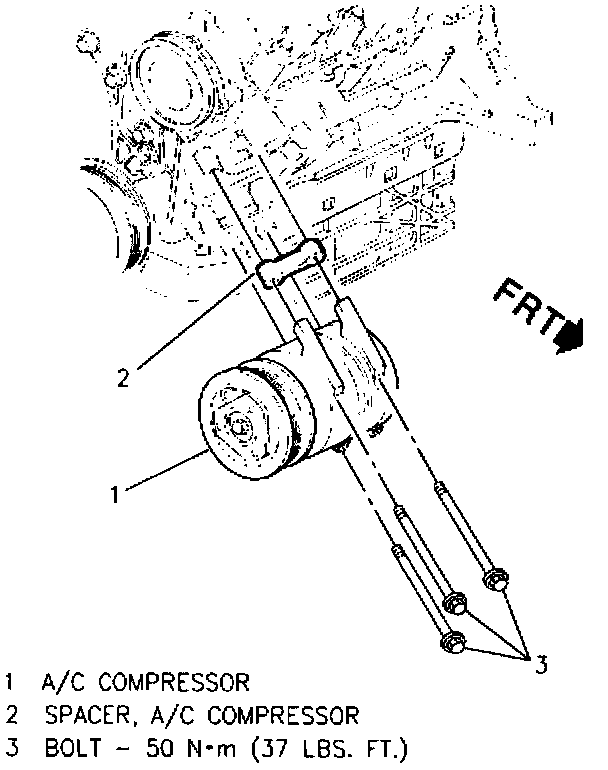 FRT

2

1

3

1 A/C COMPRESSOR
2 SPACER, A/C COMPRESSOR
3 BOLT – 50 N·m (37 LBS. FT.)