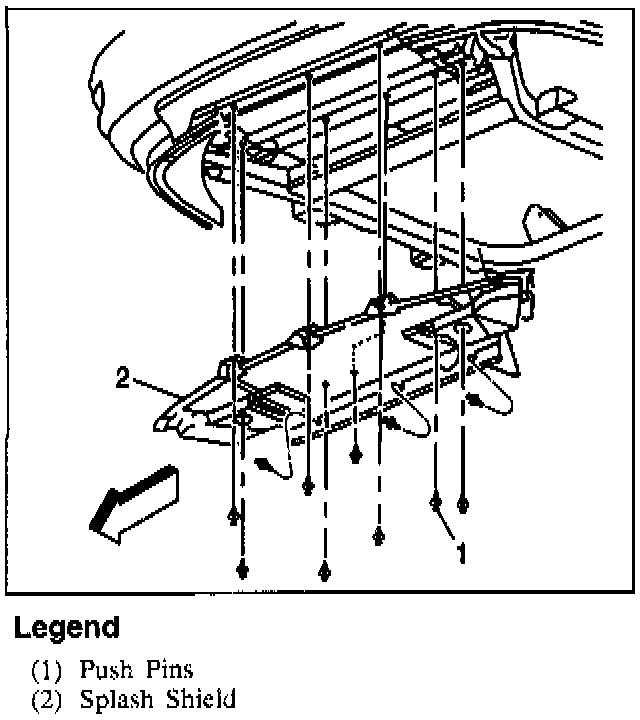 2

1

Legend

(1) Push Pins
(2) Splash Shield