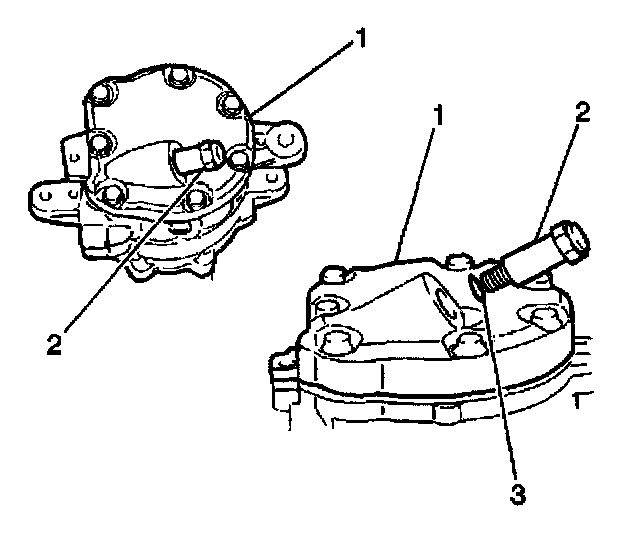 1
1
2
2
3