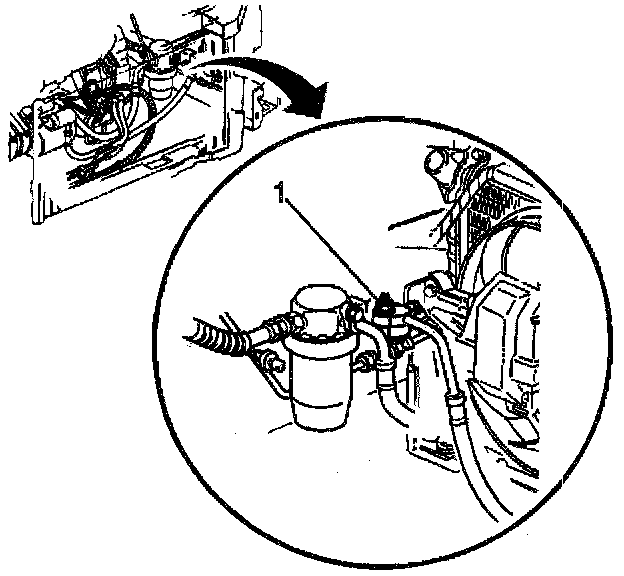 1