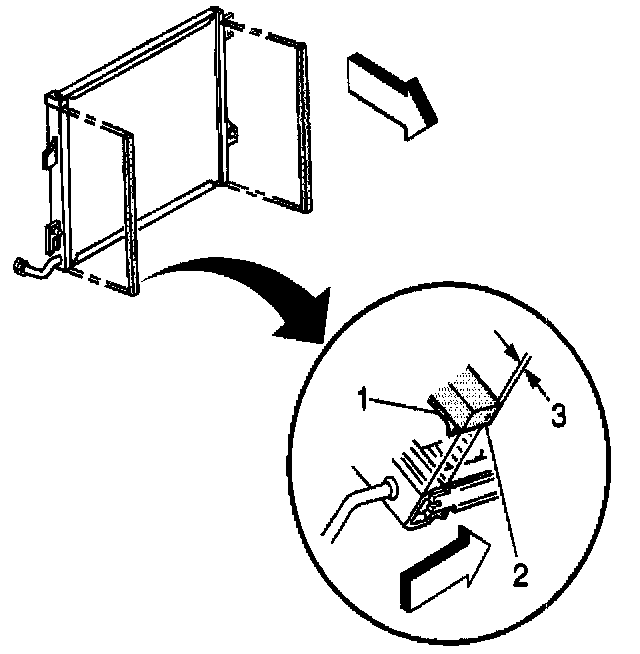 1
3
2