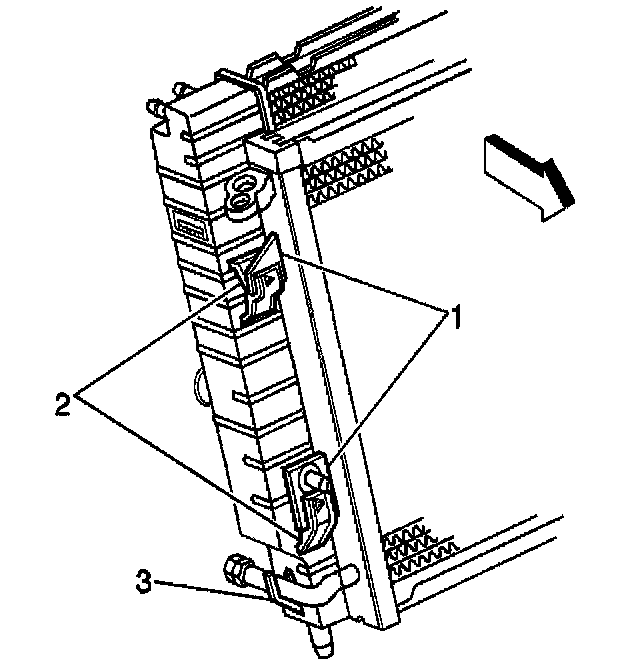 1
2
3