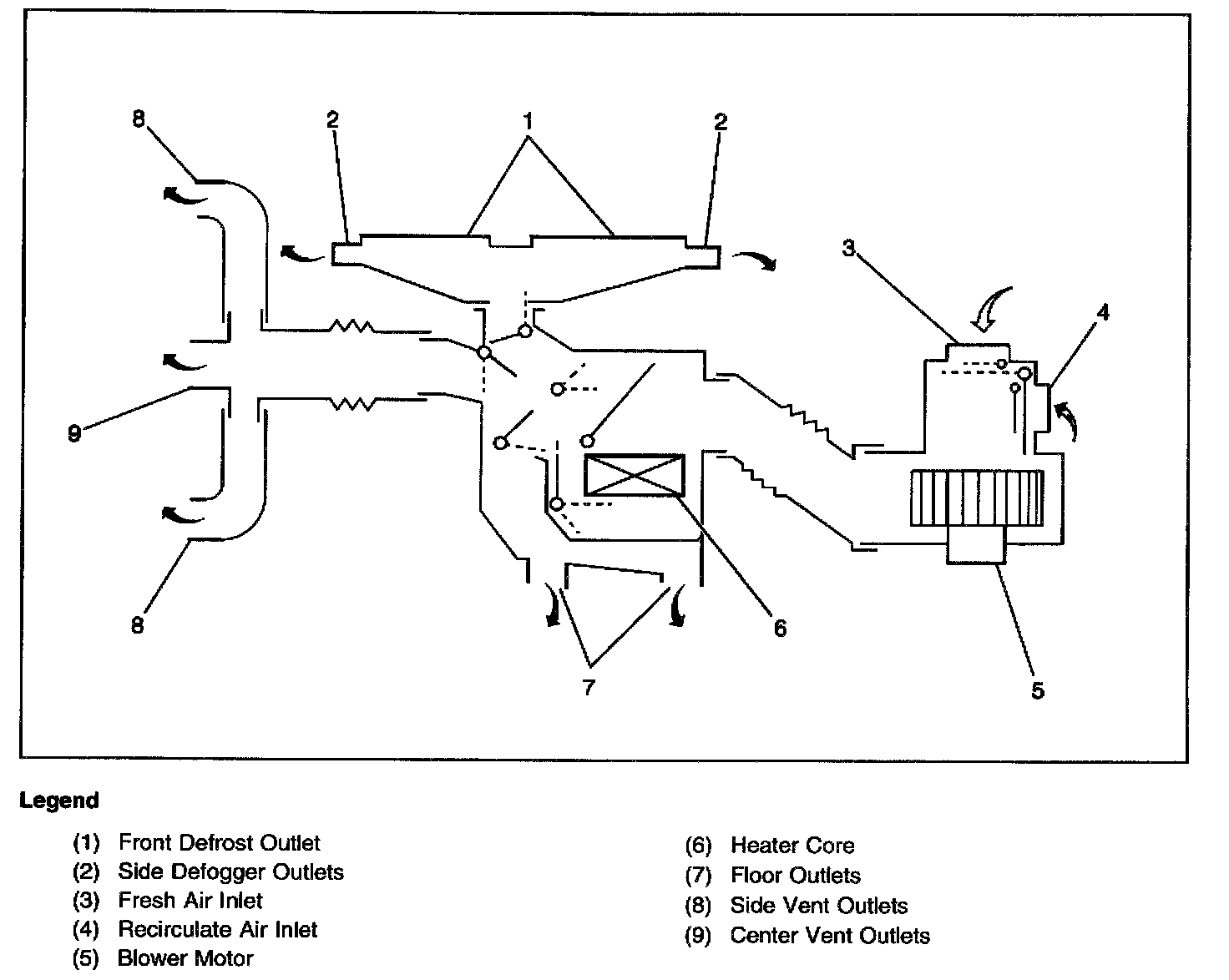 8
2
1
2
3
4
9
8
7
6
5

Legend

(1) Front Defrost Outlet
(2) Side Defogger Outlets
(3) Fresh Air Inlet
(4) Recirculate Air Inlet
(5) Blower Motor

(6) Heater Core
(7) Floor Outlets
(8) Side Vent Outlets
(9) Center Vent Outlets