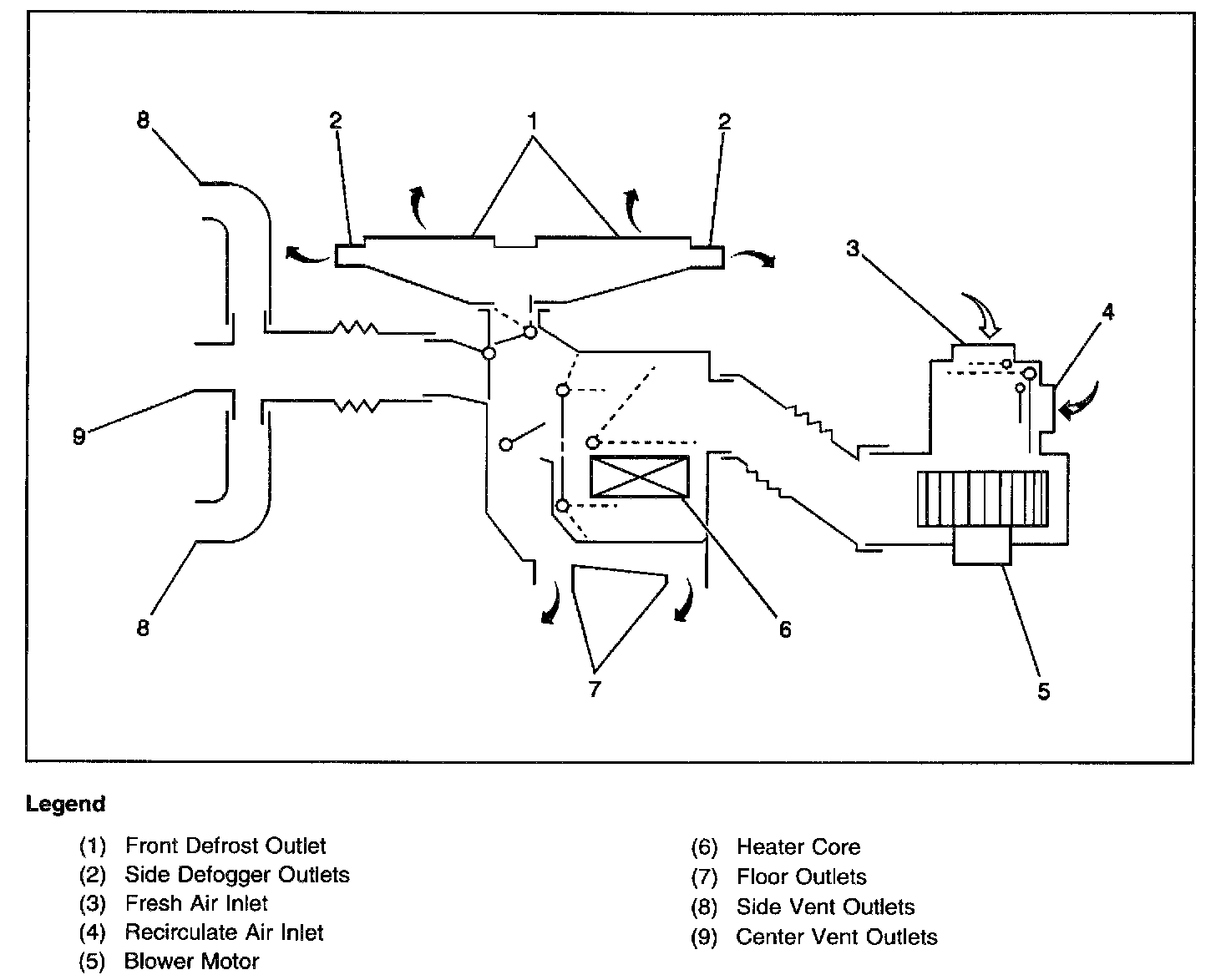 8
2
1
2
3
4
9
8
7
6
5

Legend

(1) Front Defrost Outlet
(2) Side Defogger Outlets
(3) Fresh Air Inlet
(4) Recirculate Air Inlet
(5) Blower Motor

(6) Heater Core
(7) Floor Outlets
(8) Side Vent Outlets
(9) Center Vent Outlets