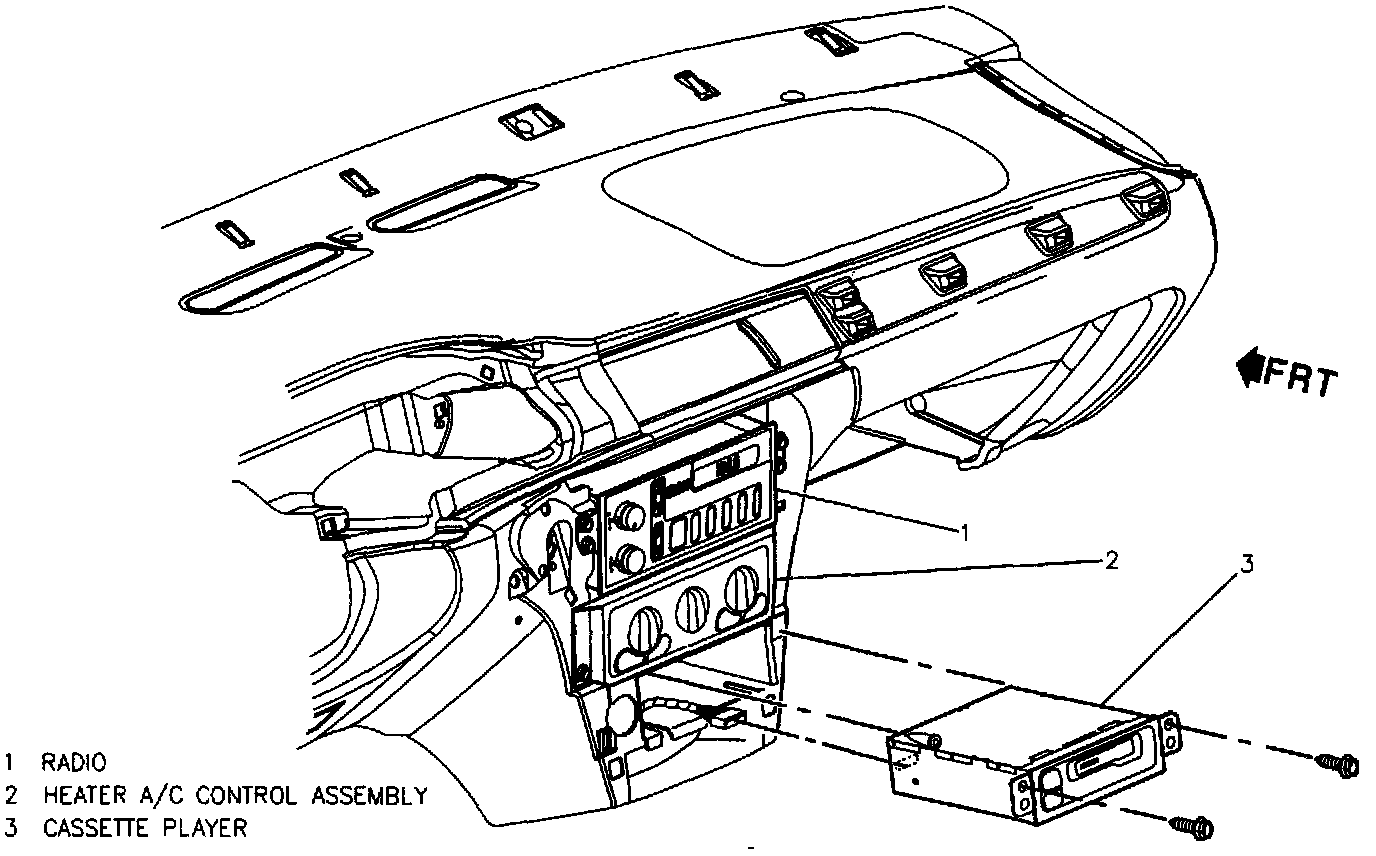 FRT

1

2

3

1 RADIO
2 HEATER A/C CONTROL ASSEMBLY
3 CASSETTE PLAYER