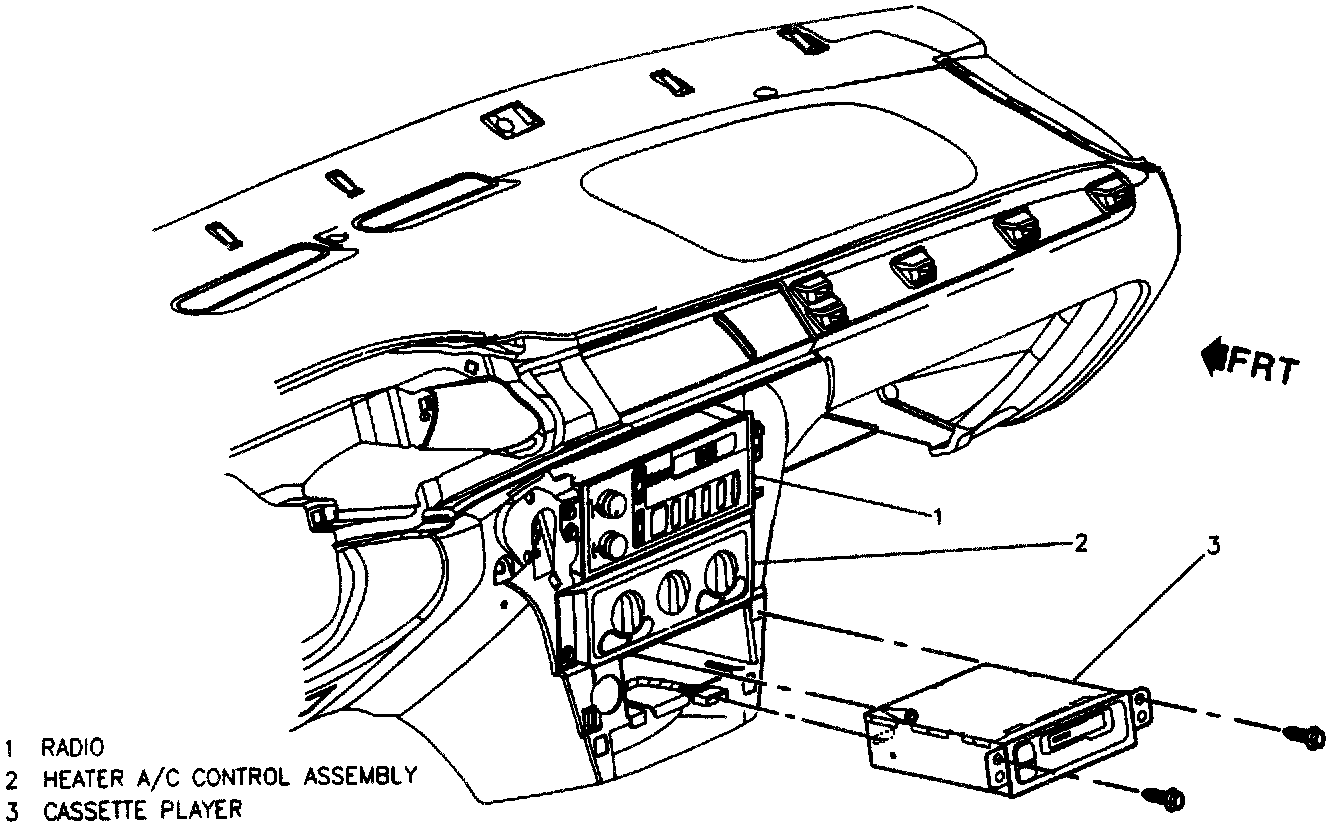 FRT

1

2

3

1 RADIO
2 HEATER A/C CONTROL ASSEMBLY
3 CASSETTE PLAYER