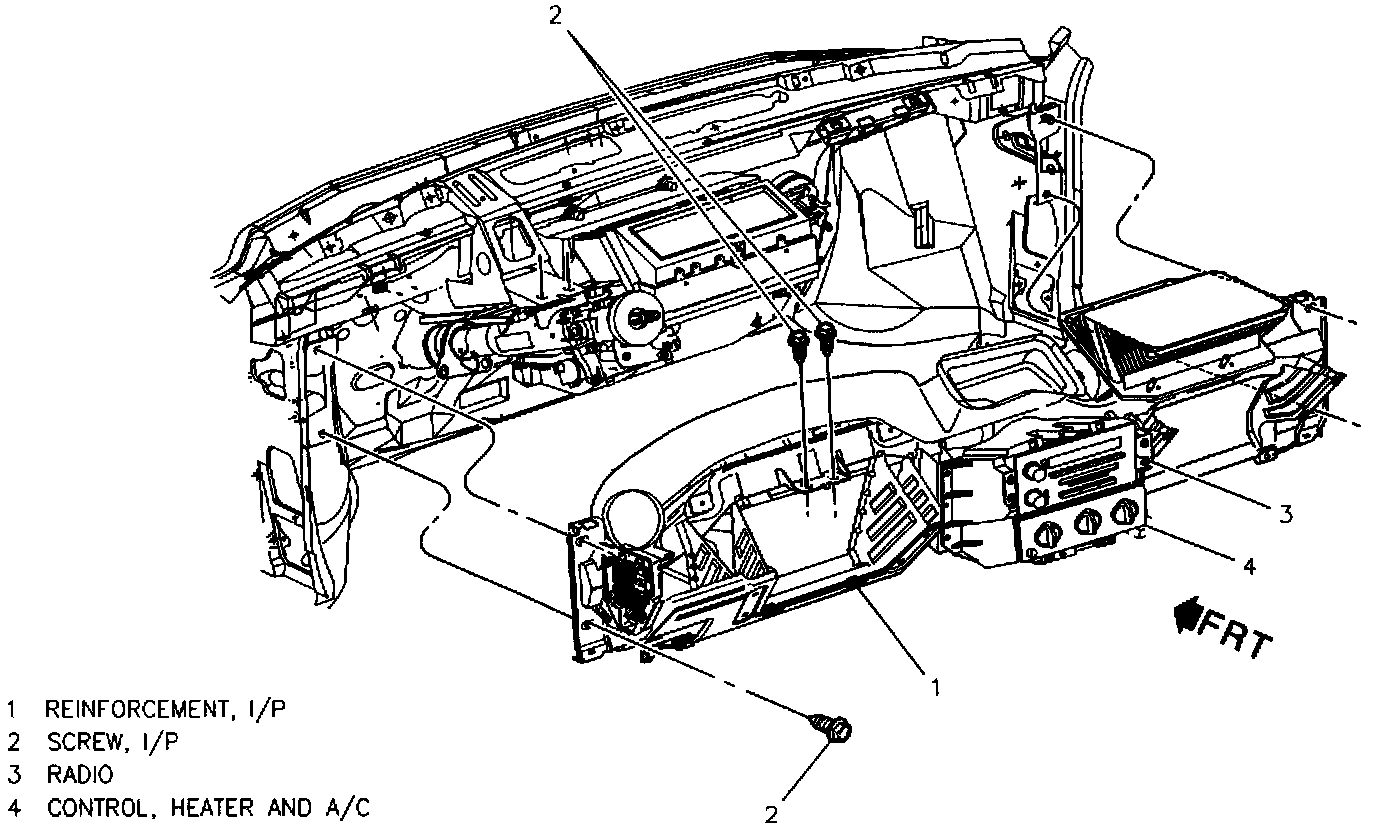 2

3

4

FRT

1

2

1 REINFORCEMENT, I/P
2 SCREW, I/P
3 RADIO
4 CONTROL, HEATER AND A/C