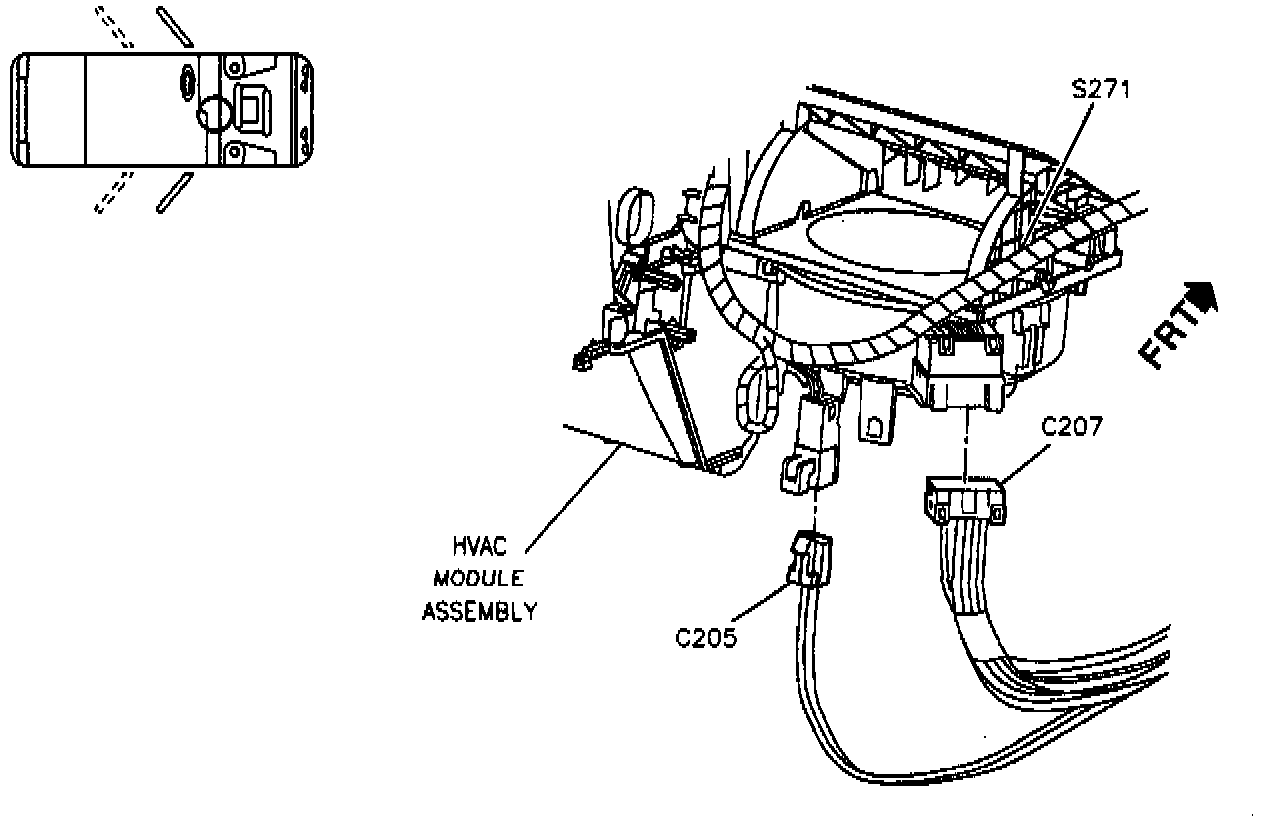 S271

FRT

C207

HVAC MODULE ASSEMBLY

C205