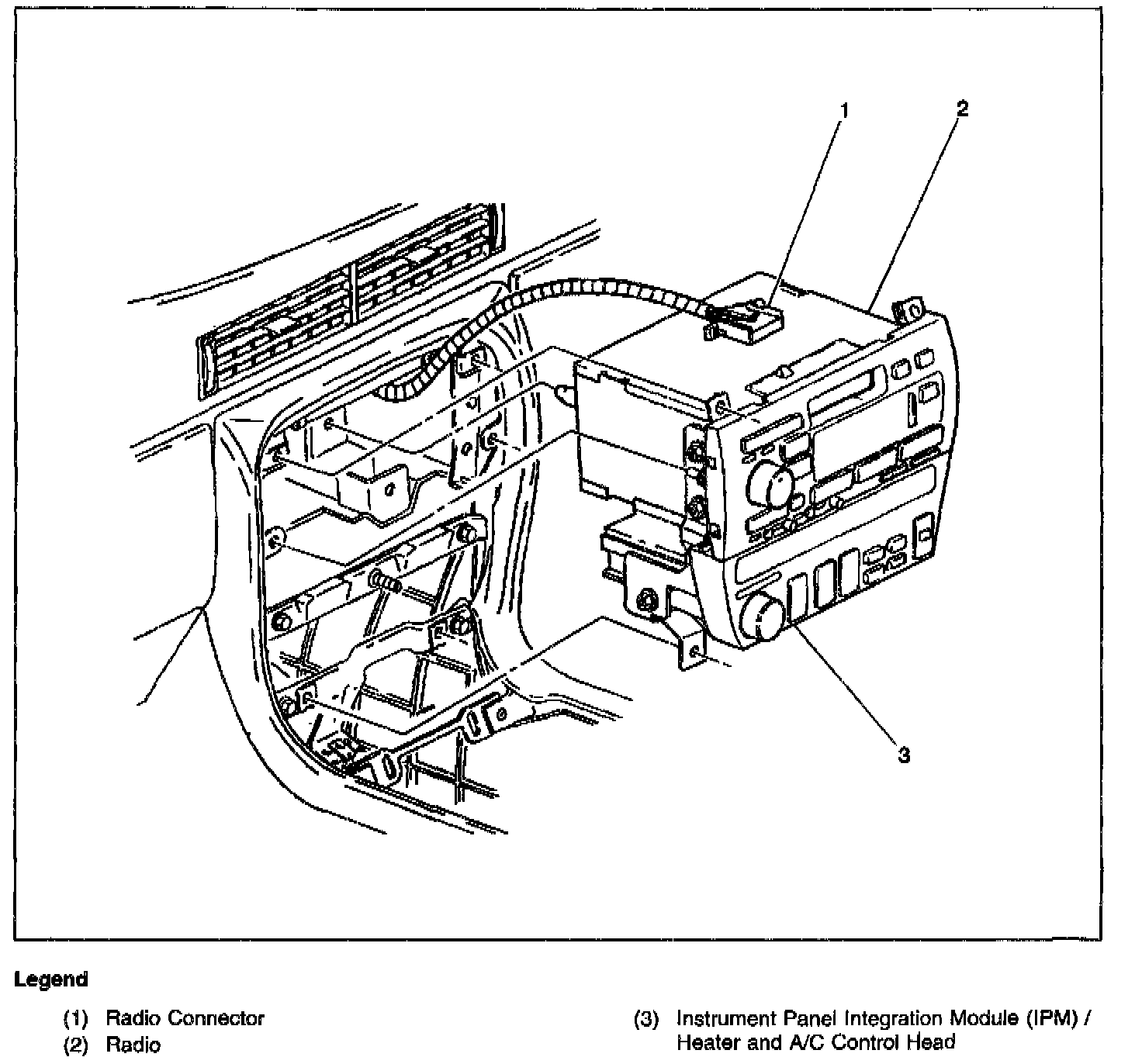 1
2
3

Legend

(1) Radio Connector
(2) Radio

(3) Instrument Panel Integration Module (IPM) / Heater and A/C Control Head