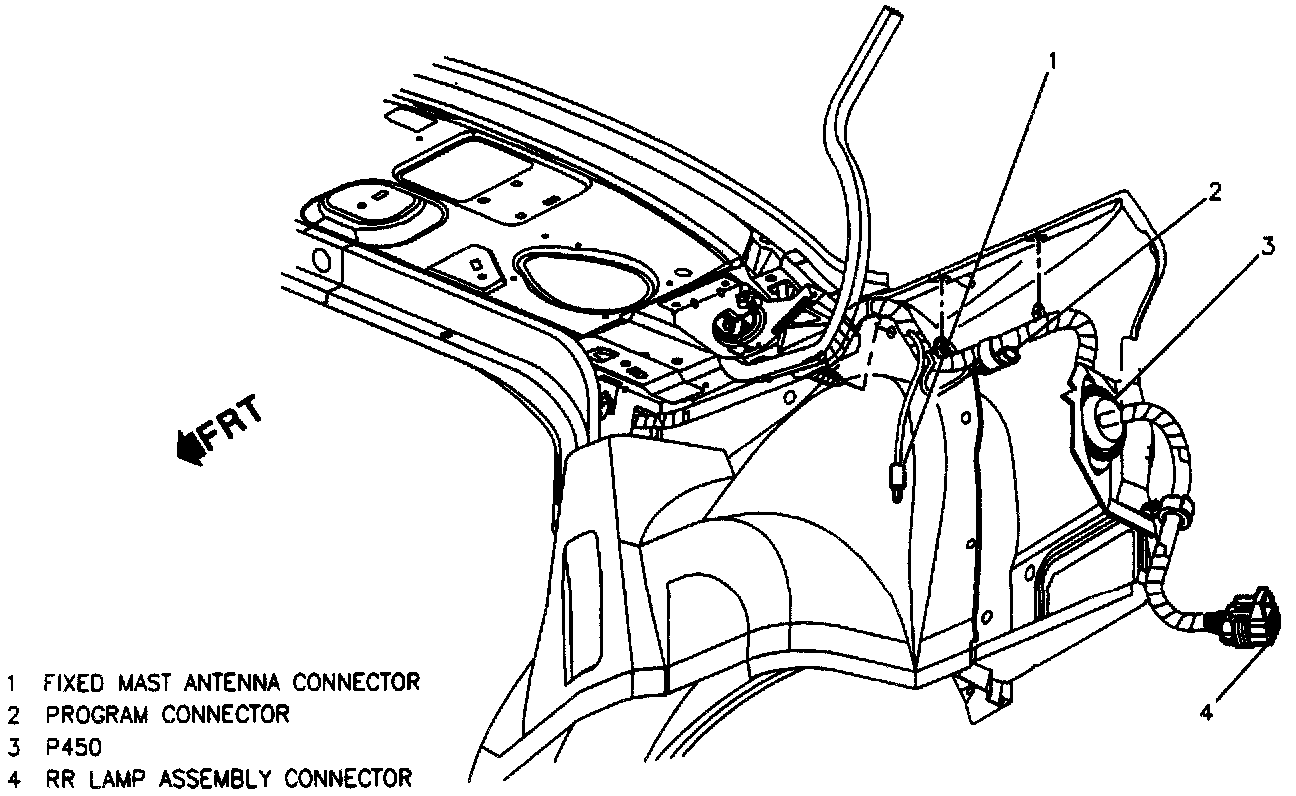 1

2

3

FRT

4

1 FIXED MAST ANTENNA CONNECTOR
2 PROGRAM CONNECTOR
3 P450
4 RR LAMP ASSEMBLY CONNECTOR