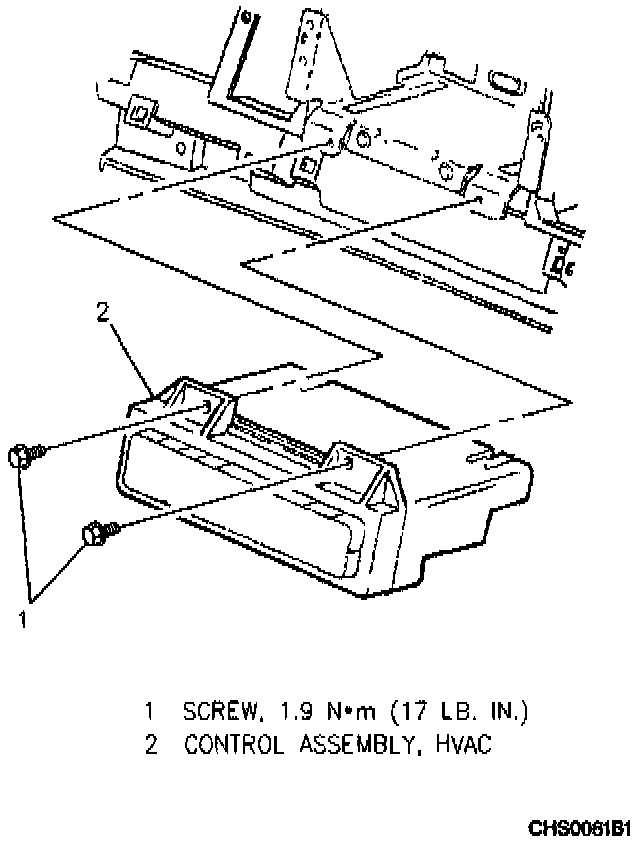 2

1

1 SCREW, 1.9 N•m (17 LB. IN.)
2 CONTROL ASSEMBLY, HVAC

CHS0061B1