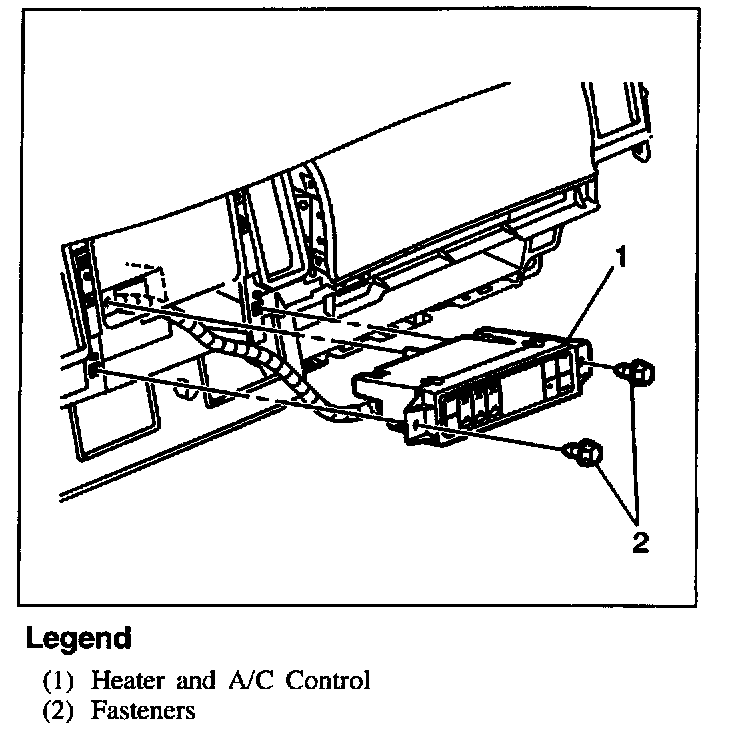 1

2

Legend

(1) Heater and A/C Control
(2) Fasteners