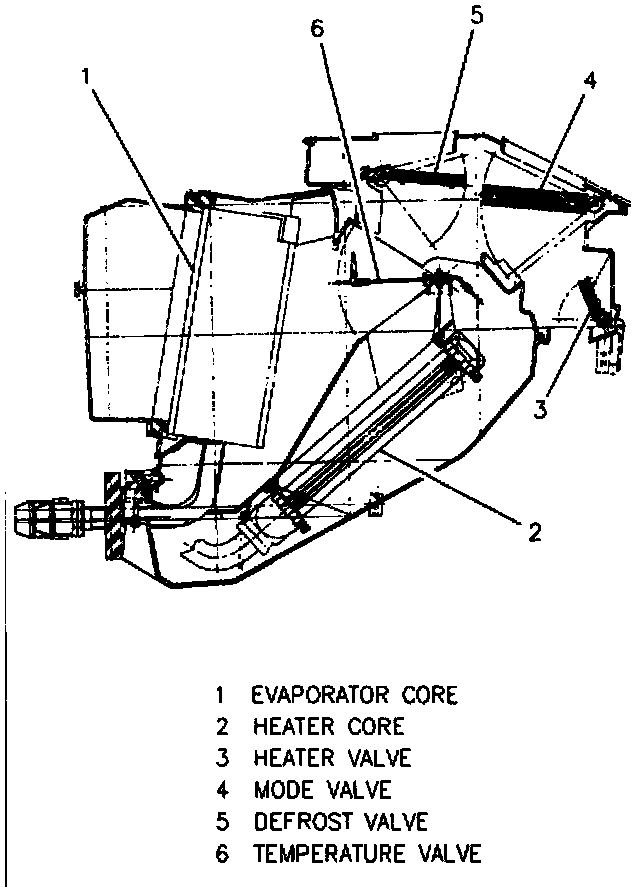 1
6
5
4
3
2

1 EVAPORATOR CORE
2 HEATER CORE
3 HEATER VALVE
4 MODE VALVE
5 DEFROST VALVE
6 TEMPERATURE VALVE