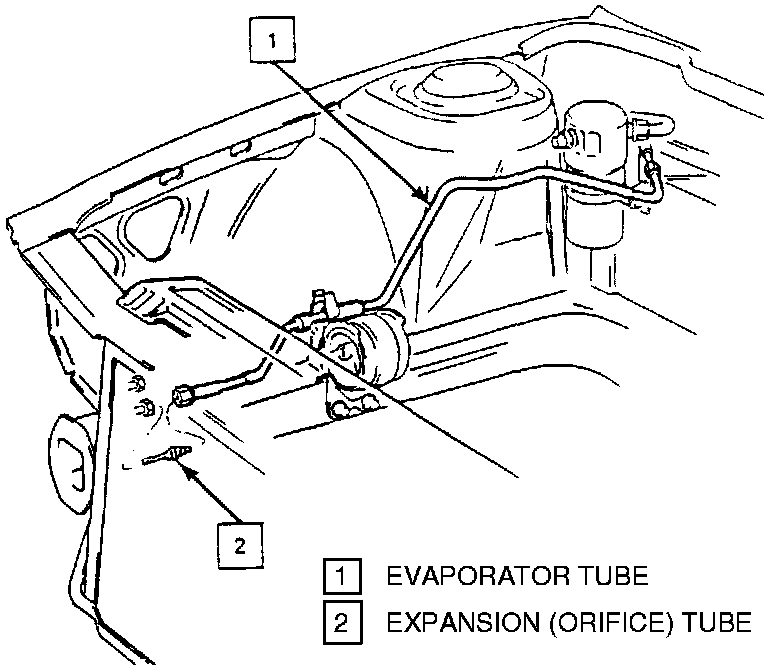 1

2

1 EVAPORATOR TUBE

2 EXPANSION (ORIFICE) TUBE