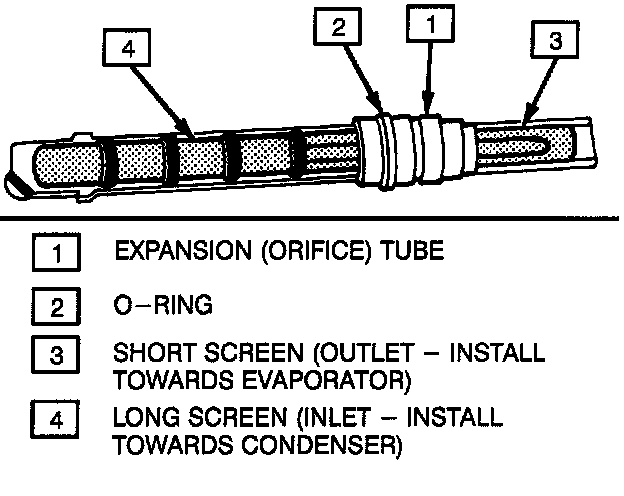 4
2
1
3

1 EXPANSION (ORIFICE) TUBE

2 O–RING

3 SHORT SCREEN (OUTLET – INSTALL TOWARDS EVAPORATOR)

4 LONG SCREEN (INLET – INSTALL TOWARDS CONDENSER)