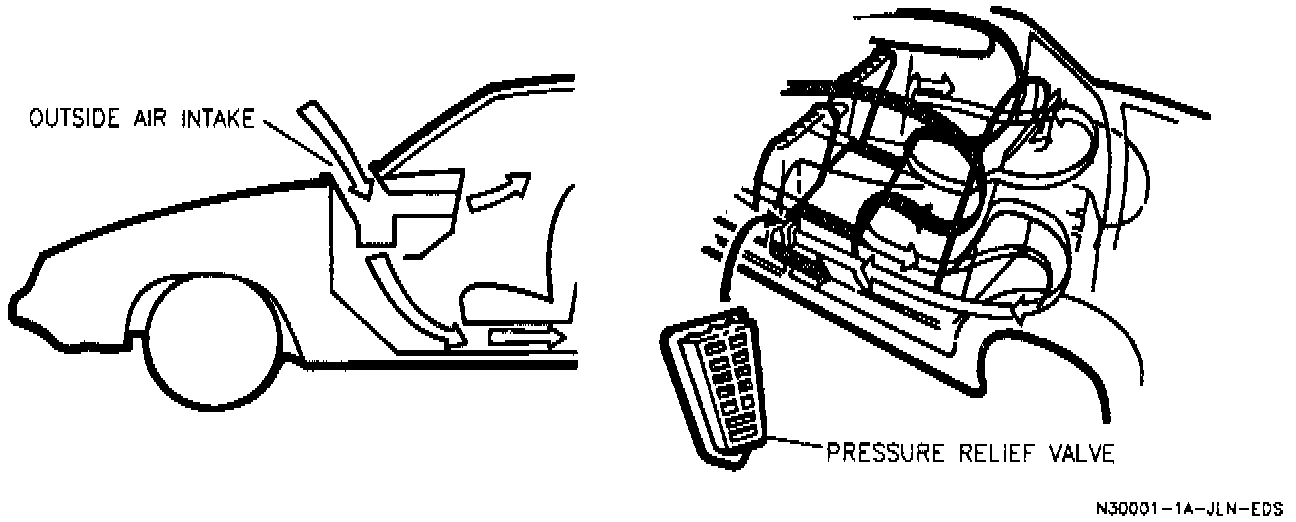 OUTSIDE AIR INTAKE

PRESSURE RELIEF VALVE

N30001-1A-JLN-EDS