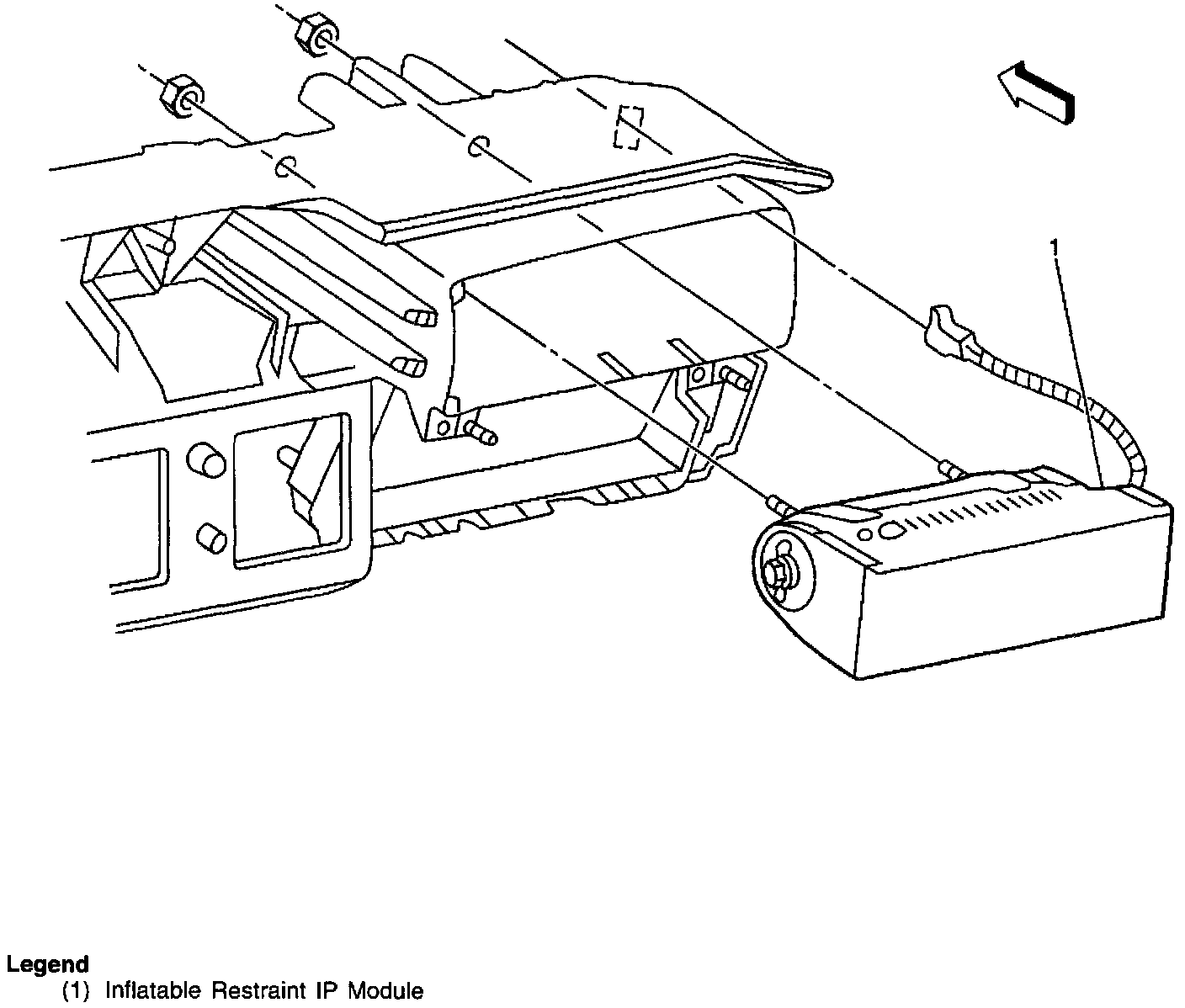 1

Legend
(1) Inflatable Restraint IP Module