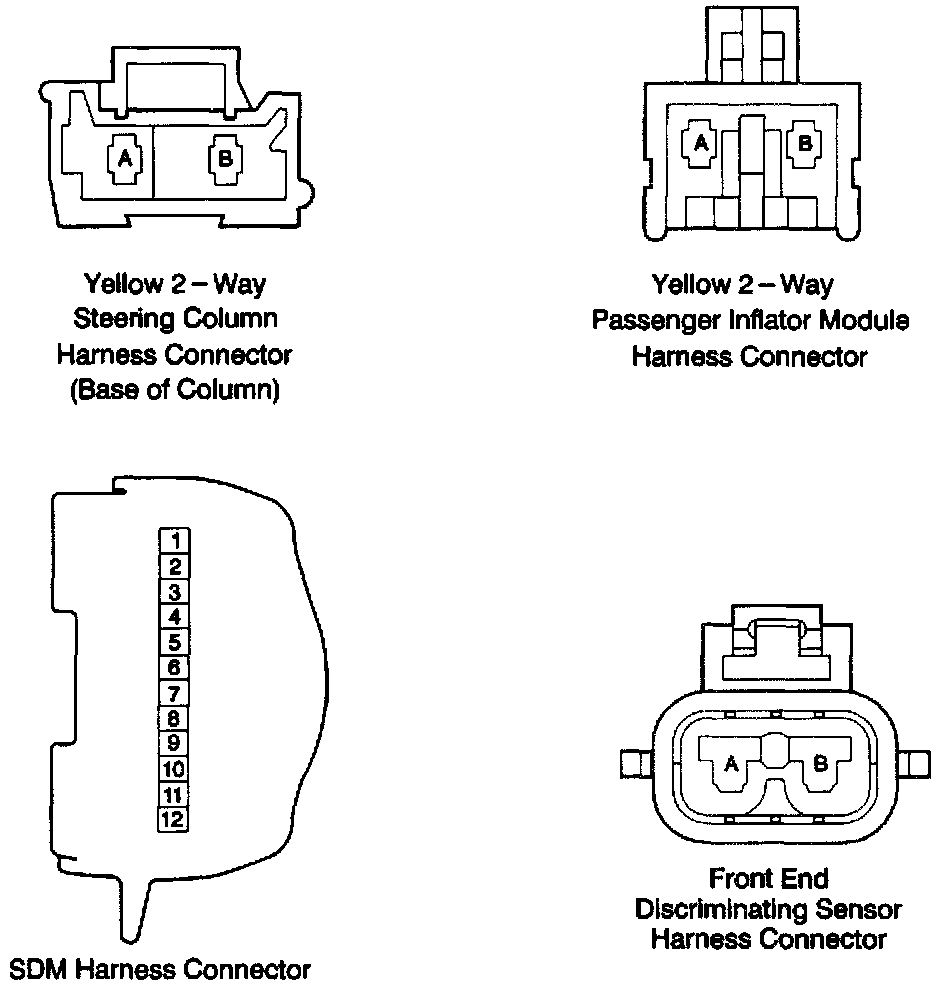 A B

Yellow 2 – Way
Steering Column
Harness Connector
(Base of Column)

A B

Yellow 2 – Way
Passenger Inflator Module
Harness Connector

1
2
3
4
5
6
7
8
9
10
11
12

SDM Harness Connector

A B

Front End
Discriminating Sensor
Harness Connector