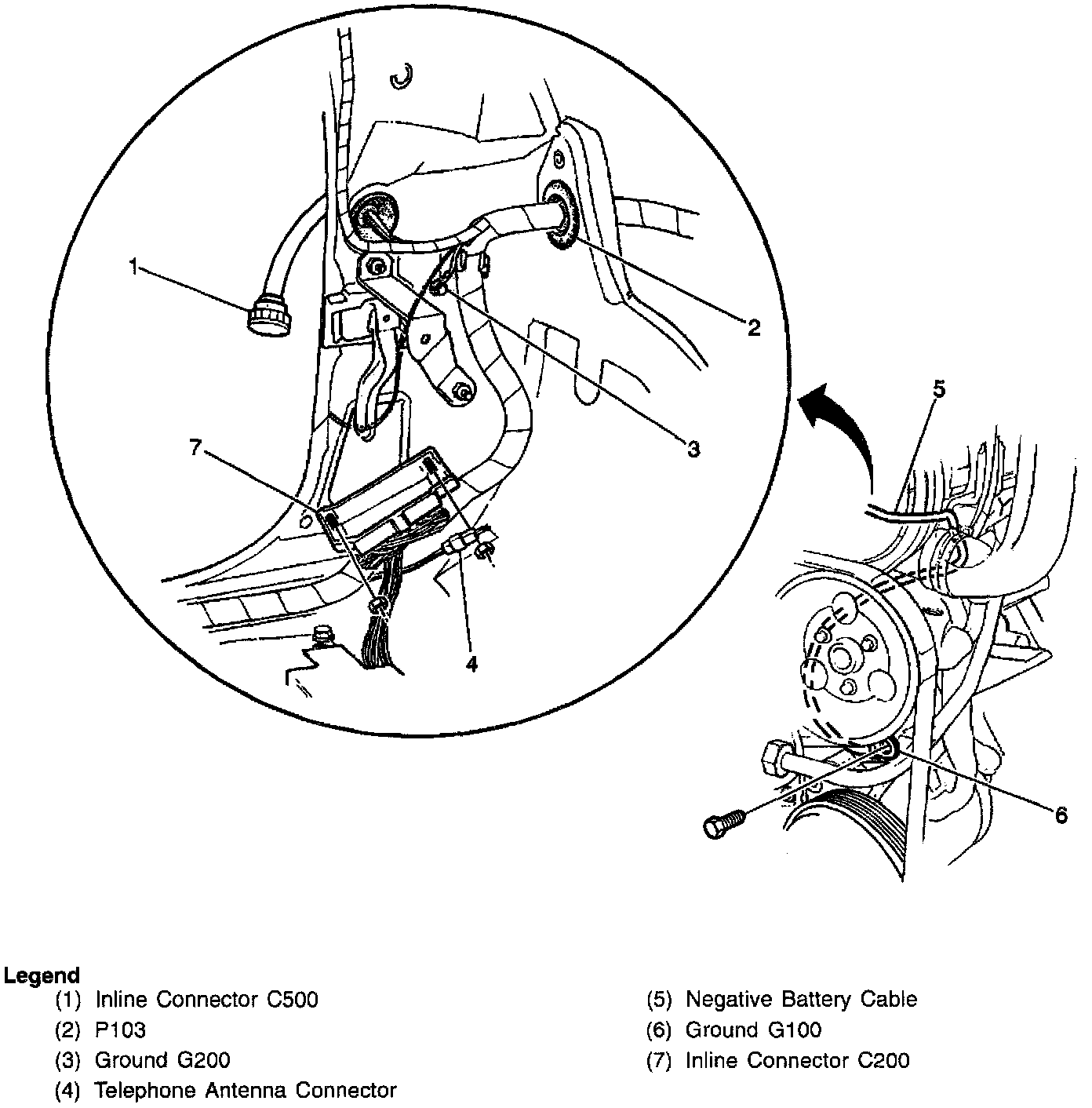 1
2
3
7
4
5
6

Legend
(1) Inline Connector C500
(2) P103
(3) Ground G200
(4) Telephone Antenna Connector
(5) Negative Battery Cable
(6) Ground G100
(7) Inline Connector C200