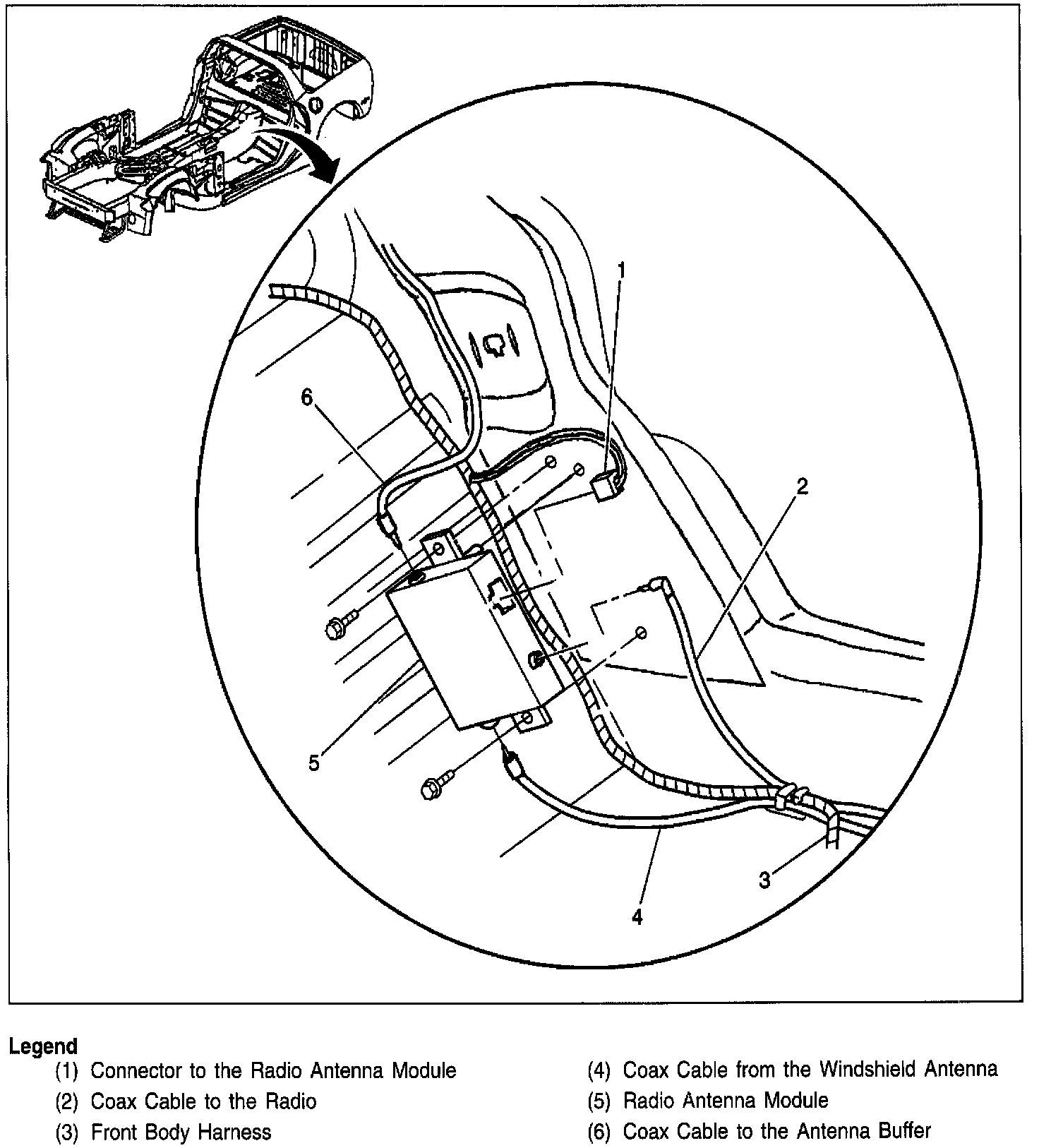 1
6
2
5
3
4

Legend
(1) Connector to the Radio Antenna Module
(2) Coax Cable to the Radio
(3) Front Body Harness
(4) Coax Cable from the Windshield Antenna
(5) Radio Antenna Module
(6) Coax Cable to the Antenna Buffer