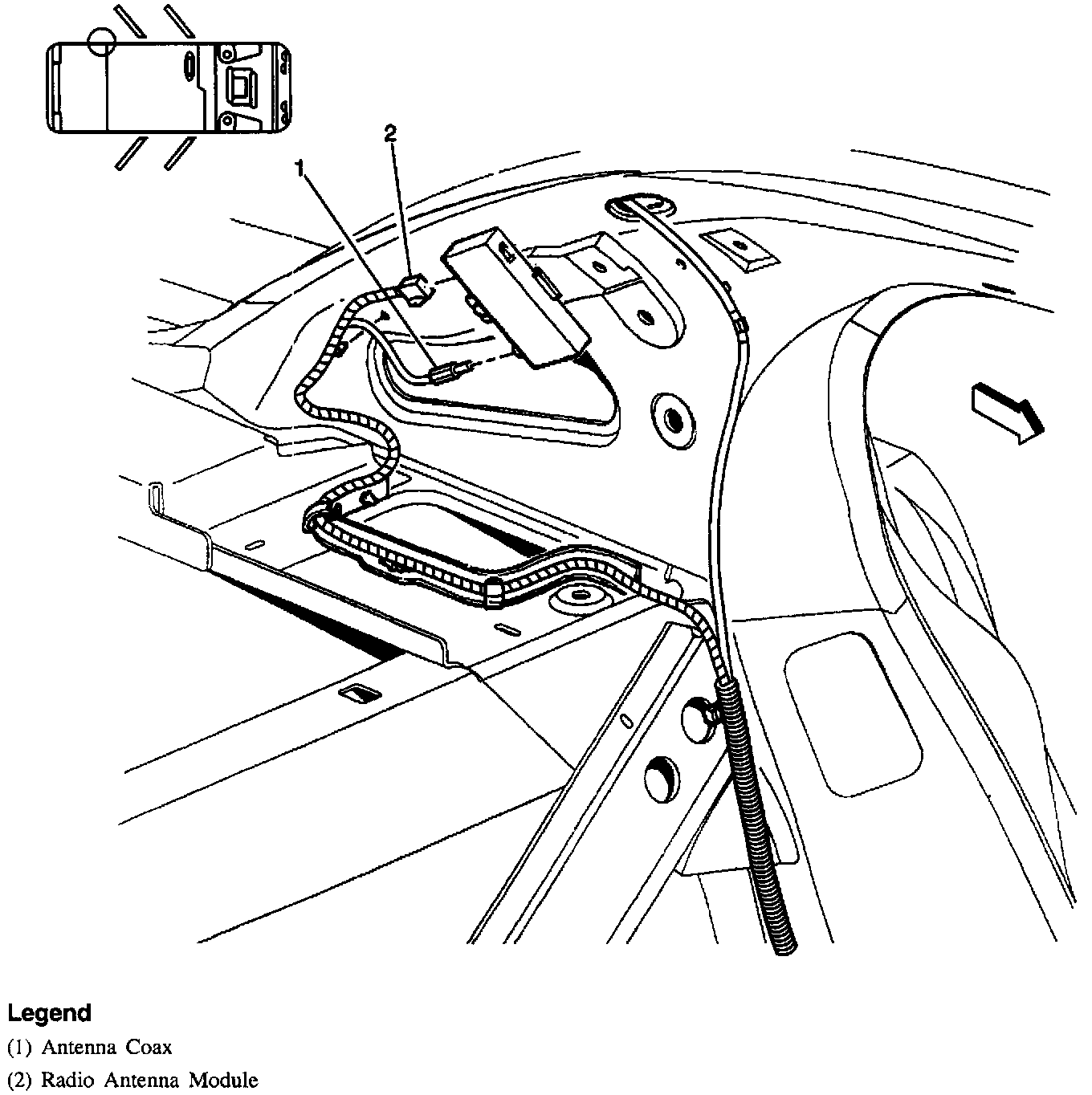 2
1

Legend
(1) Antenna Coax
(2) Radio Antenna Module