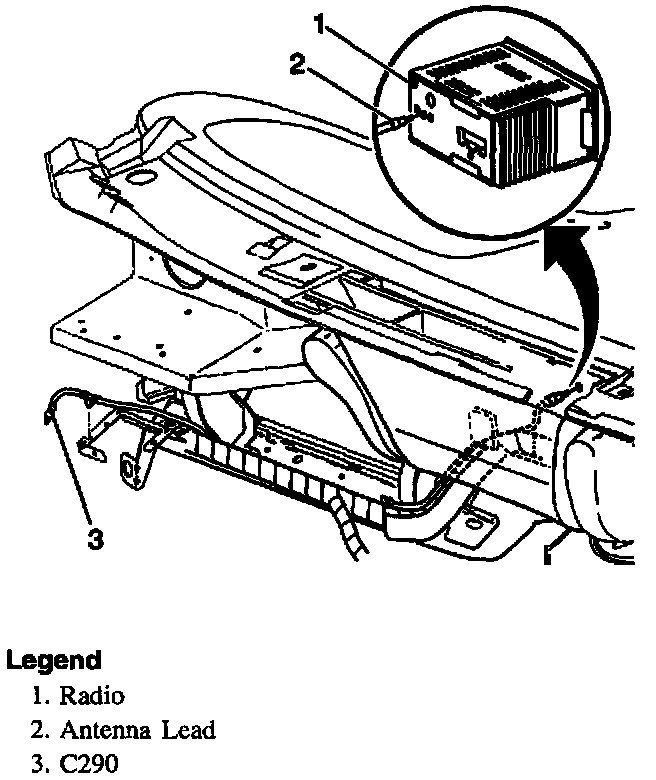 1
2
3

Legend
1. Radio
2. Antenna Lead
3. C290