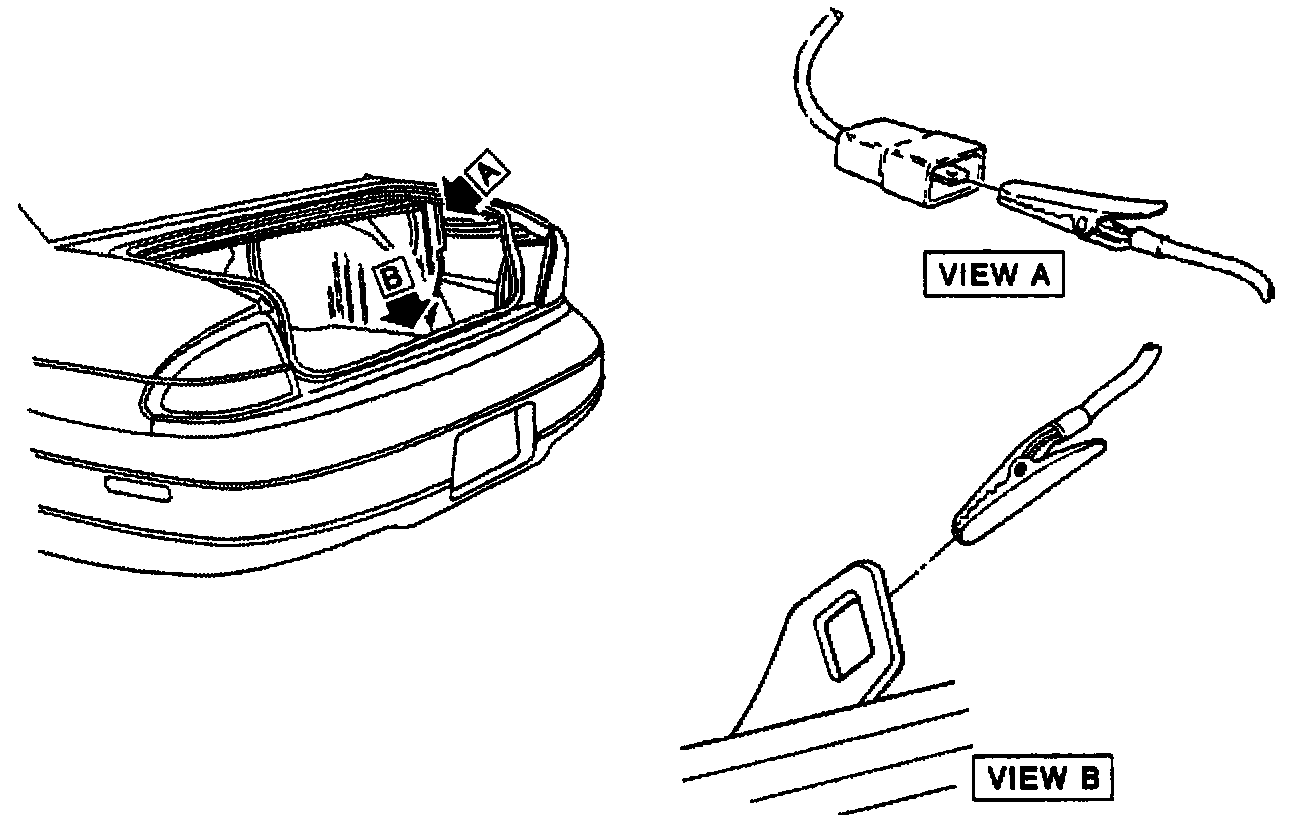 A
B
VIEW A
VIEW B