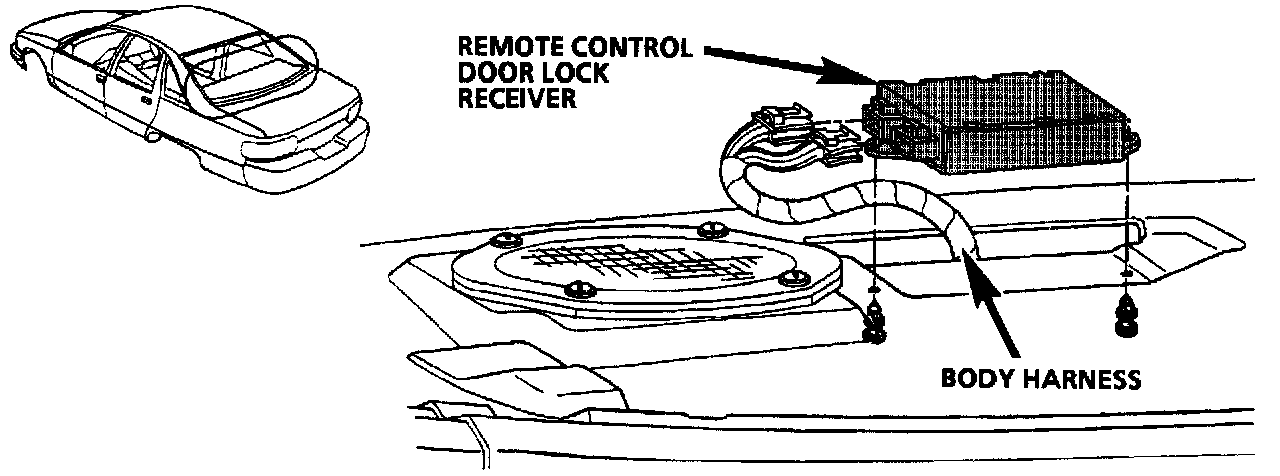 REMOTE CONTROL DOOR LOCK RECEIVER

BODY HARNESS