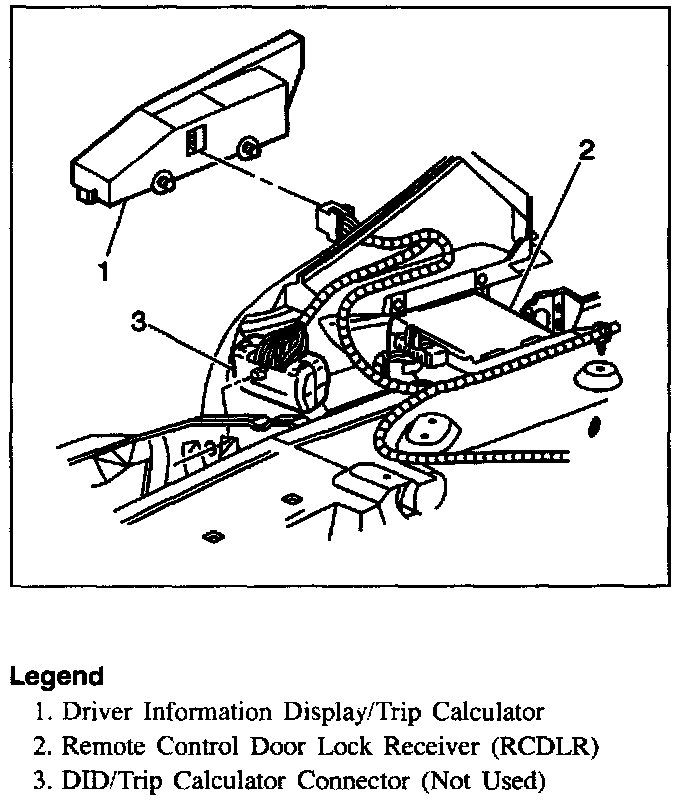 2

1

3

Legend
1. Driver Information Display/Trip Calculator
2. Remote Control Door Lock Receiver (RCDLR)
3. DID/Trip Calculator Connector (Not Used)