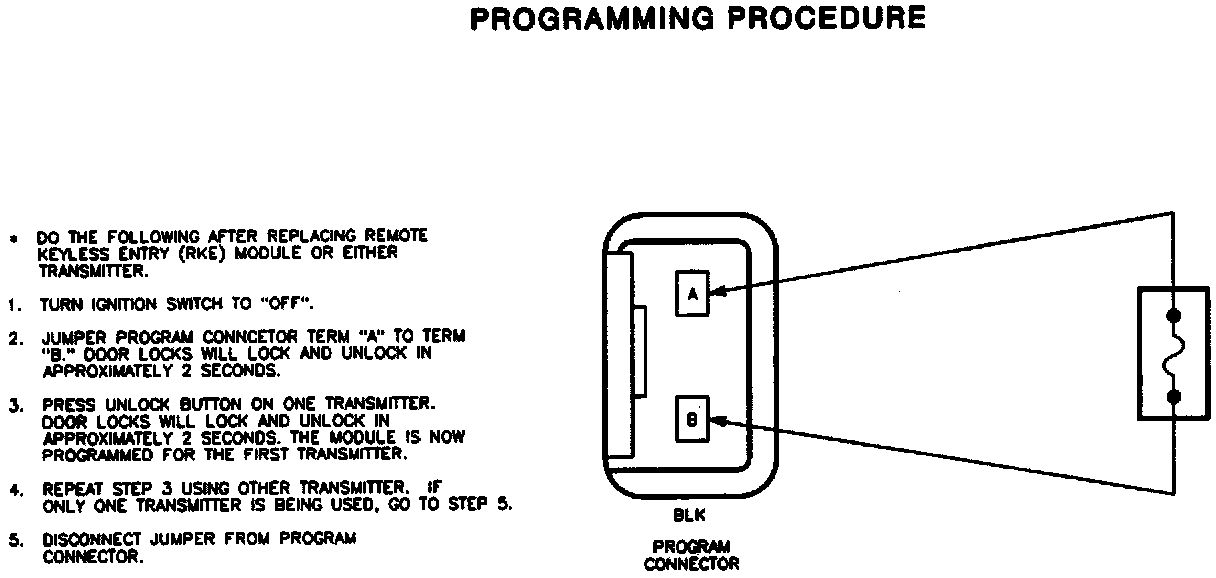 PROGRAMMING PROCEDURE

* DO THE FOLLOWING AFTER REPLACING REMOTE KEYLESS ENTRY (RKE) MODULE OR EITHER TRANSMITTER.

1. TURN IGNITION SWITCH TO "OFF".

2. JUMPER PROGRAM CONNCETOR TERM "A" TO TERM "B." DOOR LOCKS WILL LOCK AND UNLOCK IN APPROXIMATELY 2 SECONDS.

3. PRESS UNLOCK BUTTON ON ONE TRANSMITTER. DOOR LOCKS WILL LOCK AND UNLOCK IN APPROXIMATELY 2 SECONDS. THE MODULE IS NOW PROGRAMMED FOR THE FIRST TRANSMITTER.

4. REPEAT STEP 3 USING OTHER TRANSMITTER. IF ONLY ONE TRANSMITTER IS BEING USED, GO TO STEP 5.

5. DISCONNECT JUMPER FROM PROGRAM CONNECTOR.

A

B

BLK

PROGRAM CONNECTOR