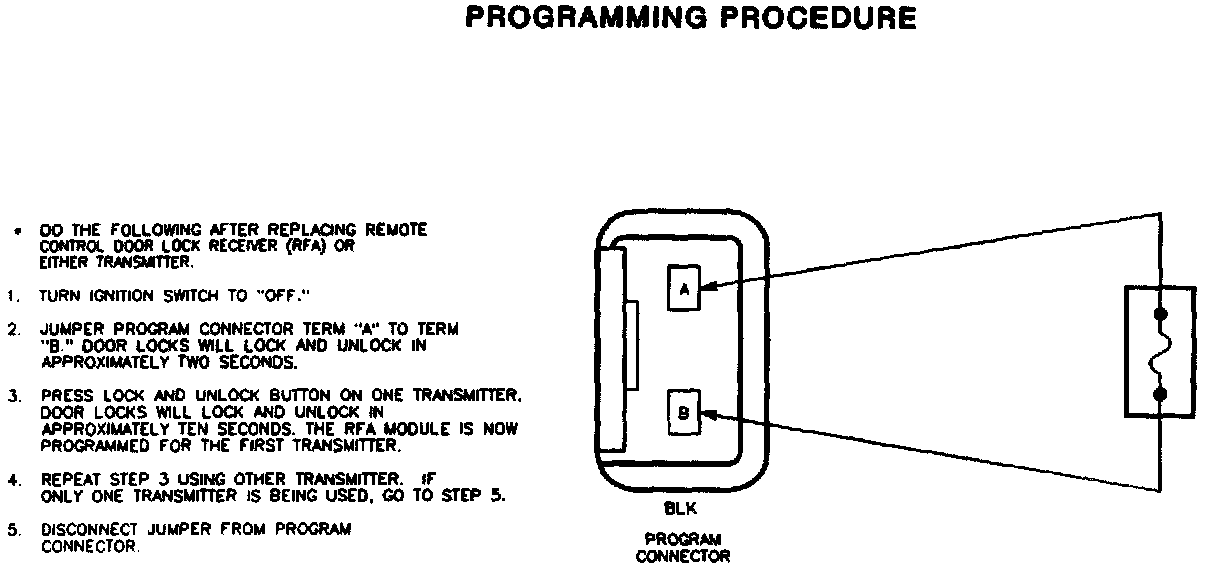 PROGRAMMING PROCEDURE

* DO THE FOLLOWING AFTER REPLACING REMOTE CONTROL DOOR LOCK RECEIVER (RFA) OR EITHER TRANSMITTER.

1. TURN IGNITION SWITCH TO "OFF."

2. JUMPER PROGRAM CONNECTOR TERM "A" TO TERM "B." DOOR LOCKS WILL LOCK AND UNLOCK IN APPROXIMATELY TWO SECONDS.

3. PRESS LOCK AND UNLOCK BUTTON ON ONE TRANSMITTER. DOOR LOCKS WILL LOCK AND UNLOCK IN APPROXIMATELY TEN SECONDS. THE RFA MODULE IS NOW PROGRAMMED FOR THE FIRST TRANSMITTER.

4. REPEAT STEP 3 USING OTHER TRANSMITTER. IF ONLY ONE TRANSMITTER IS BEING USED, GO TO STEP 5.

5. DISCONNECT JUMPER FROM PROGRAM CONNECTOR.

A

B

BLK

PROGRAM CONNECTOR