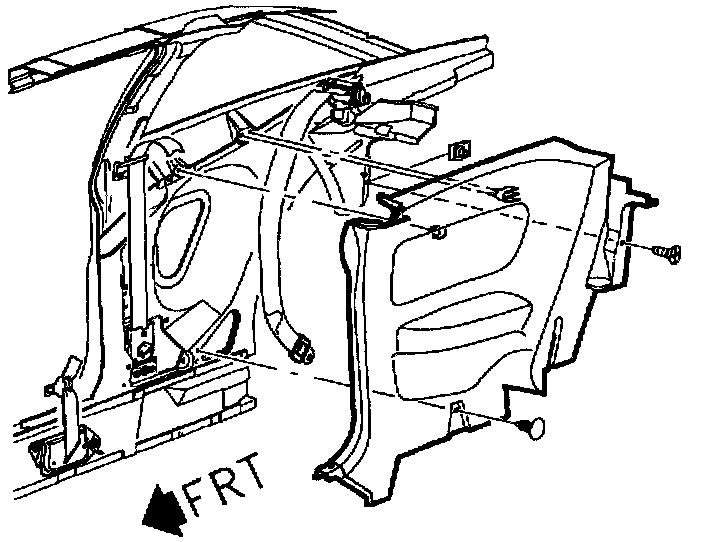 FRT