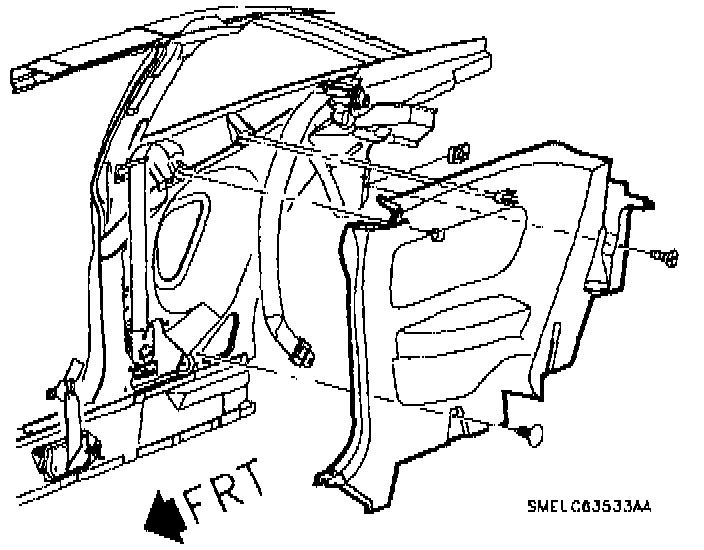 FRT

SMELC63533AA