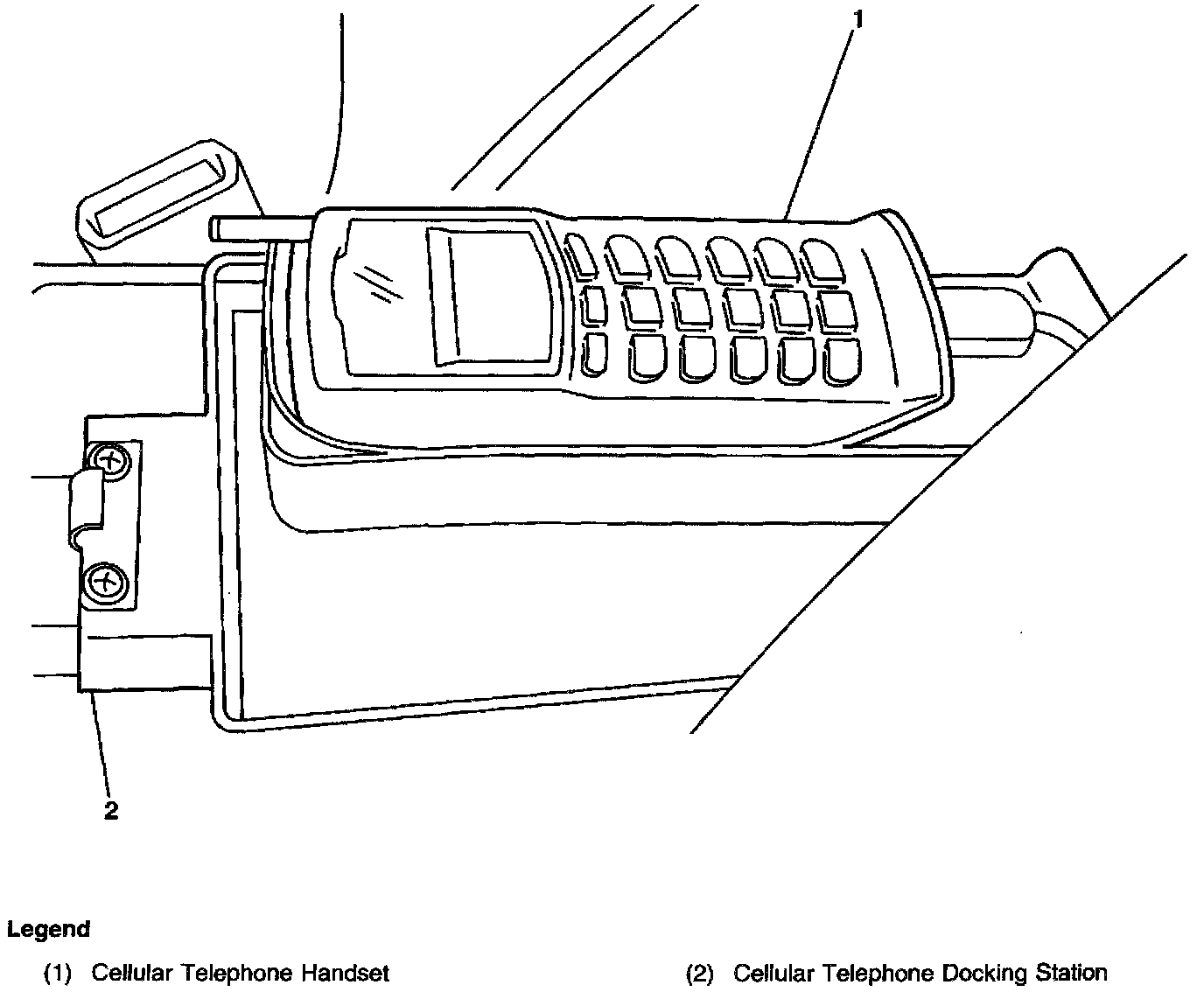 1

2

Legend

(1) Cellular Telephone Handset

(2) Cellular Telephone Docking Station