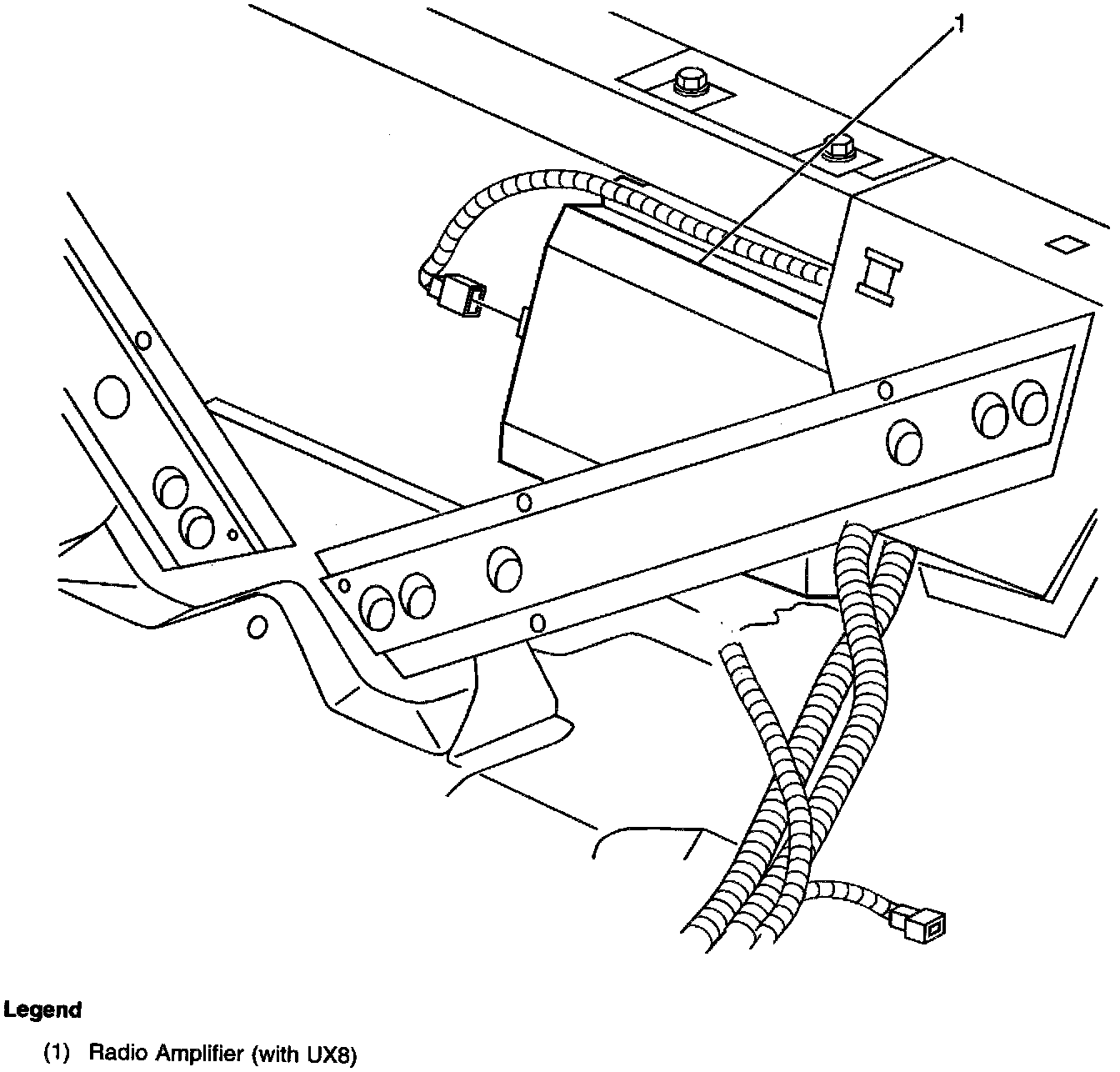 1

Legend

(1) Radio Amplifier (with UX8)