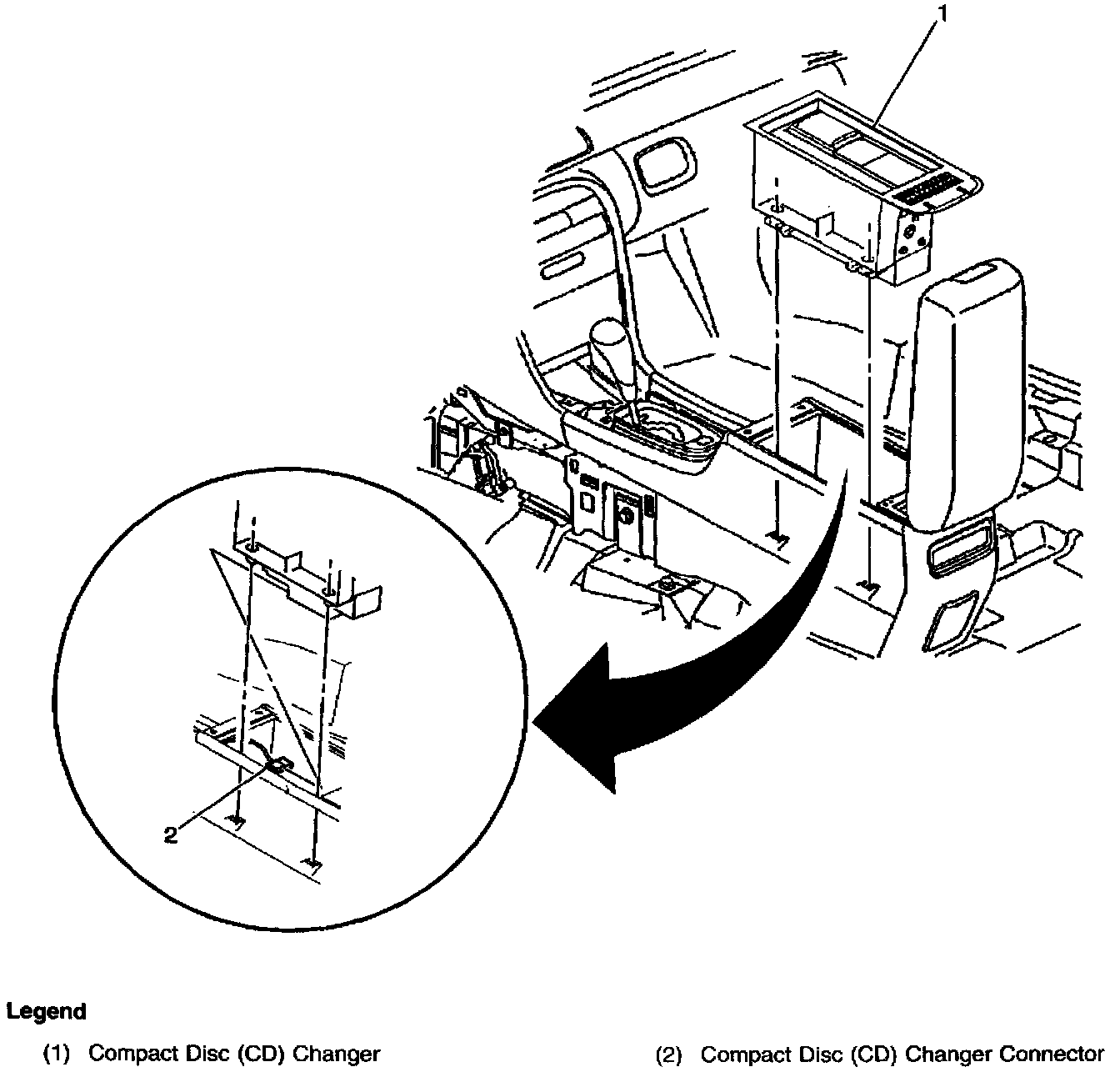 1

2

Legend

(1) Compact Disc (CD) Changer

(2) Compact Disc (CD) Changer Connector